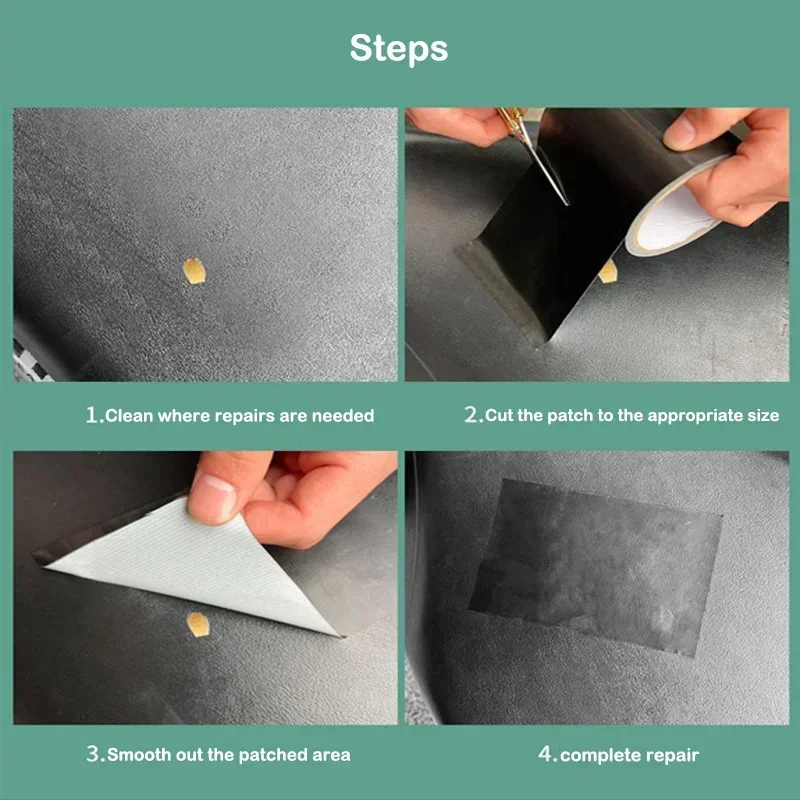 Steps

1.Clean where repairs are needed

2.Cut the patch to the appropriate size

3.Smooth out the patched area

4.complete repair