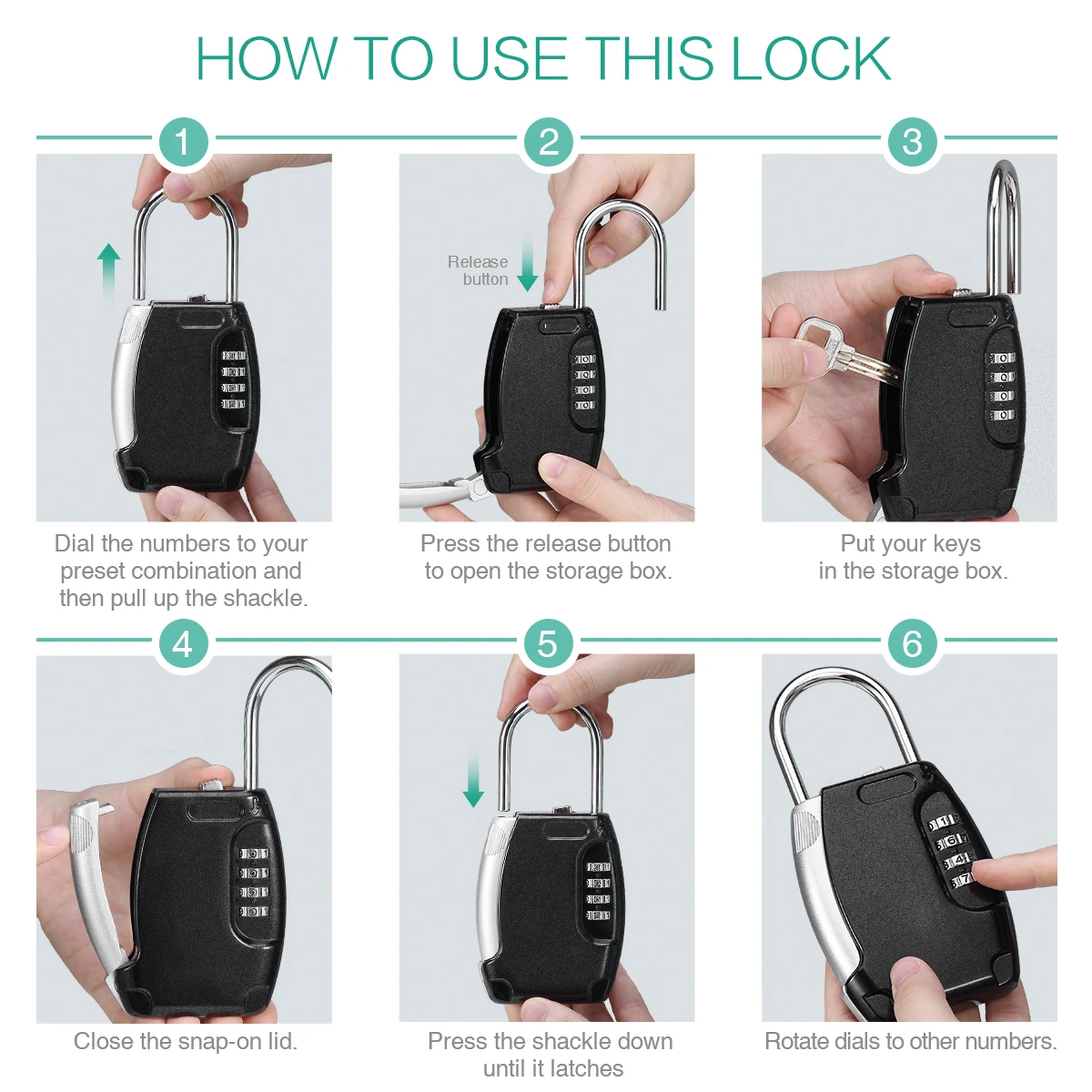 HOW TO USE THIS LOCK

1

Dial the numbers to your preset combination and then pull up the shackle.

2

Release button

Press the release button to open the storage box.

3

Put your keys in the storage box.

4

Close the snap-on lid.

5

Press the shackle down until it latches

6

Rotate dials to other numbers.