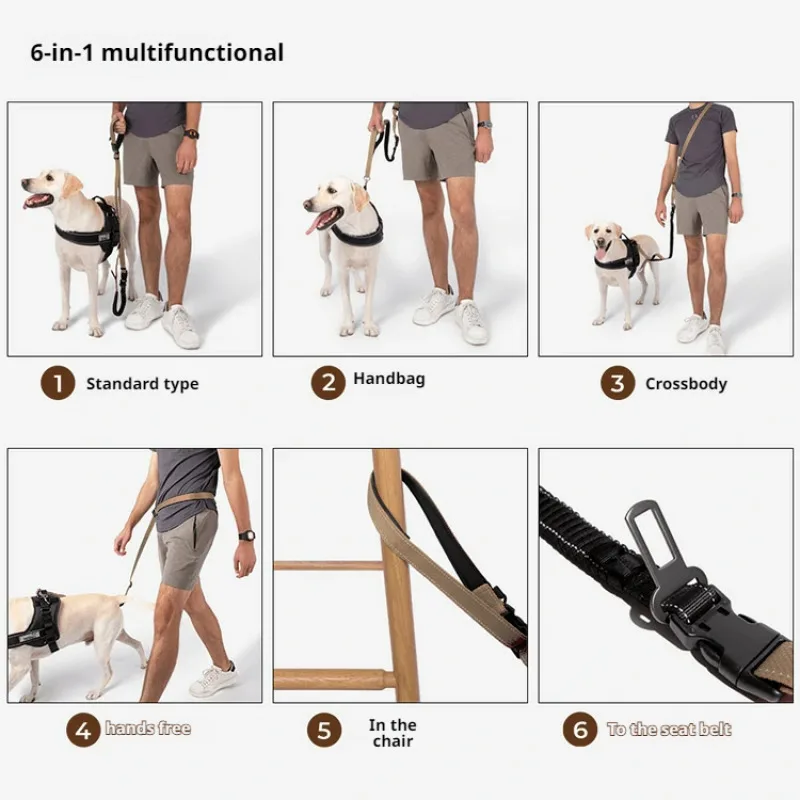 6-in-1 multifunctional

1 Standard type

2 Handbag

3 Crossbody

4 hands free

5 In the chair

6 To the seat belt