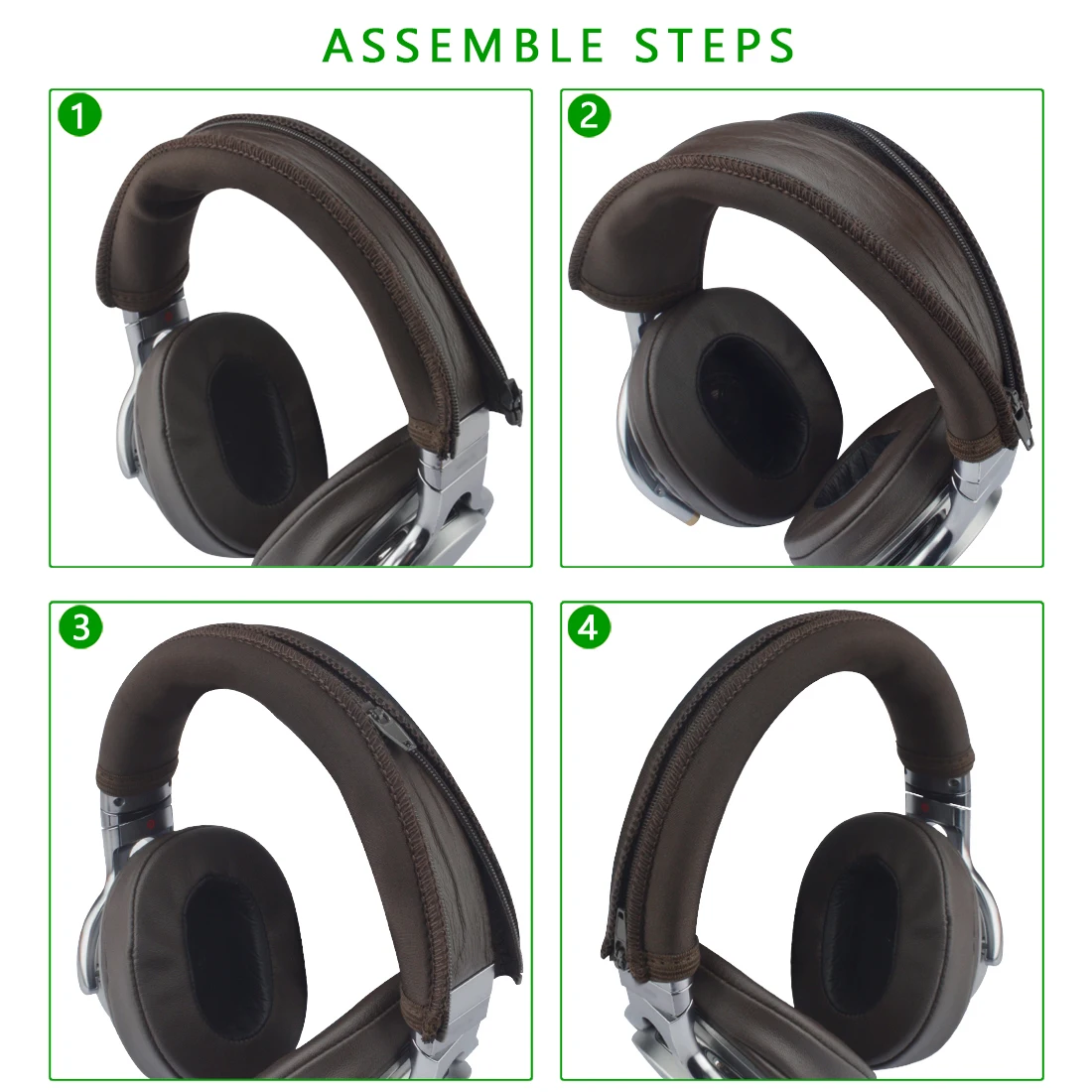 ASSEMBLE STEPS

1

2

3

4