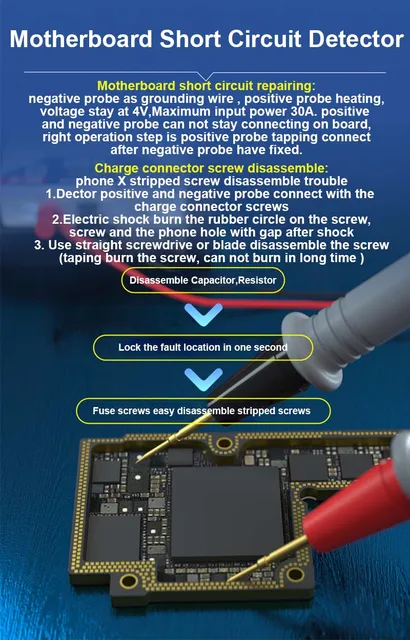 Motherboard Short Circuit Detector

Motherboard short circuit repairing:
negative probe as grounding wire , positive probe heating, voltage stay at 4V,Maximum input power 30A. positive and negative probe can not stay connecting on board, right operation step is positive probe tapping connect after negative probe have fixed.

Charge connector screw disassemble:
phone X stripped screw disassemble trouble
1.Dector positive and negative probe connect with the charge connector screws
2.Electric shock burn the rubber circle on the screw, screw and the phone hole with gap after shock
3. Use straight screwdrive or blade disassemble the screw (taping burn the screw, can not burn in long time )

Disassemble Capacitor,Resistor

Lock the fault location in one second

Fuse screws easy disassemble stripped screws