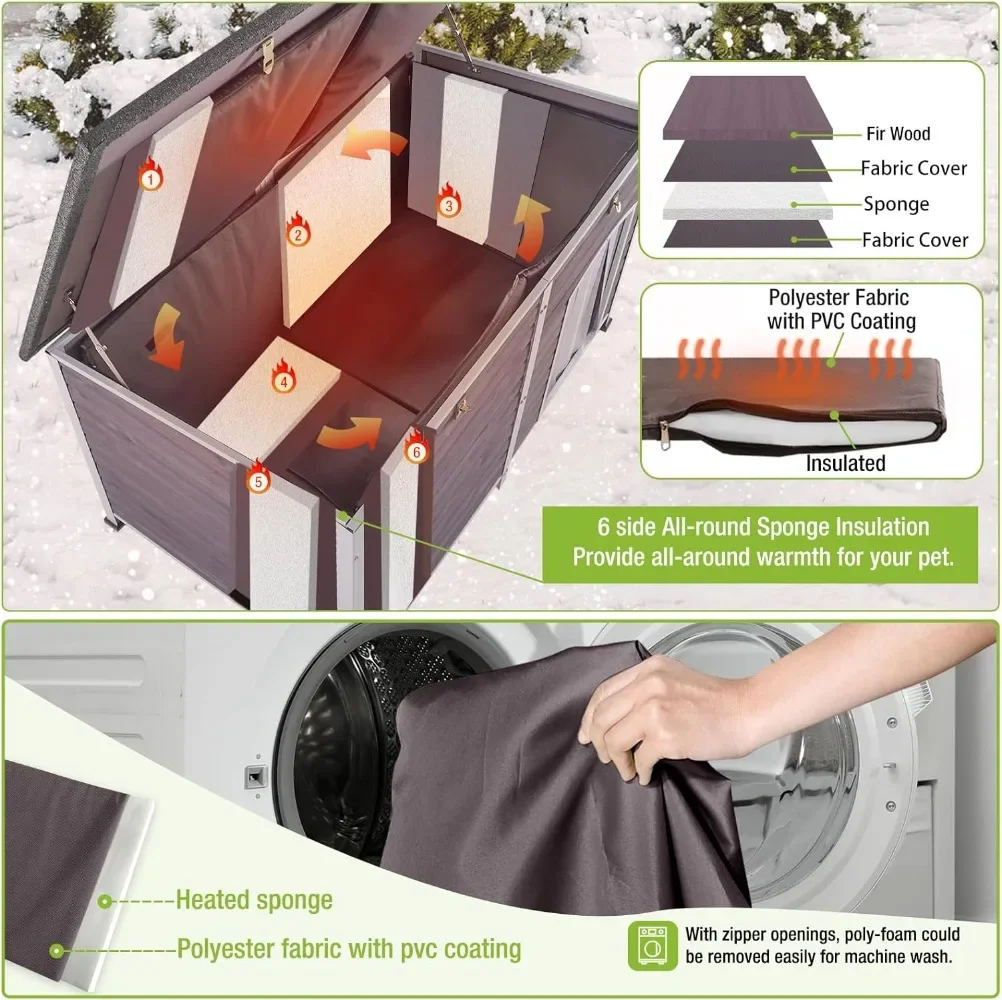 1
2
3
4
5
6

Fir Wood
Fabric Cover
Sponge
Fabric Cover

Polyester Fabric with PVC Coating

Insulated

6 side All-round Sponge Insulation
Provide all-around warmth for your pet.

Heated sponge
Polyester fabric with pvc coating

With zipper openings, poly-foam could be removed easily for machine wash.