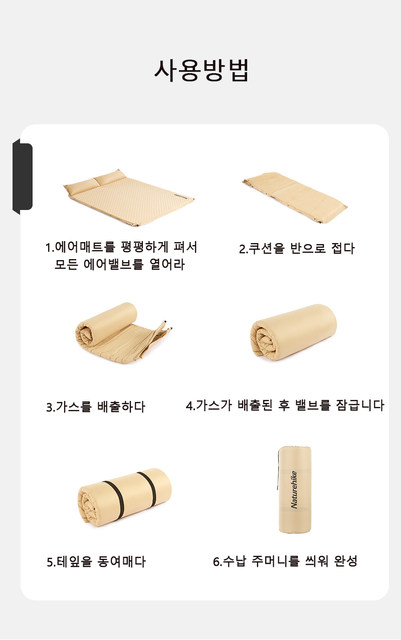 사용방법

1.에어매트를 평평하게 펴서 모든 에어밸브를 열어라

2.쿠션을 반으로 접다

3.가스를 배출하다

4.가스가 배출된 후 밸브를 잠급니다

5.테잎을 동여매다

Naturehike

6.수납 주머니를 씌워 완성