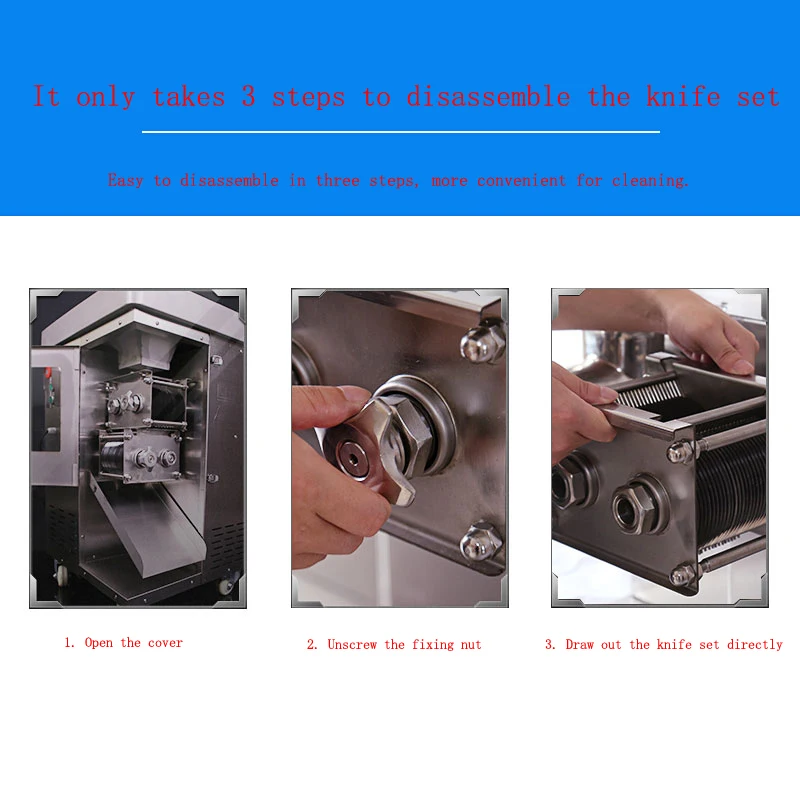 It only takes 3 steps to disassemble the knife set

Easy to disassemble in three steps, more convenient for cleaning.

1. Open the cover

2. Unscrew the fixing nut

3. Draw out the knife set directly