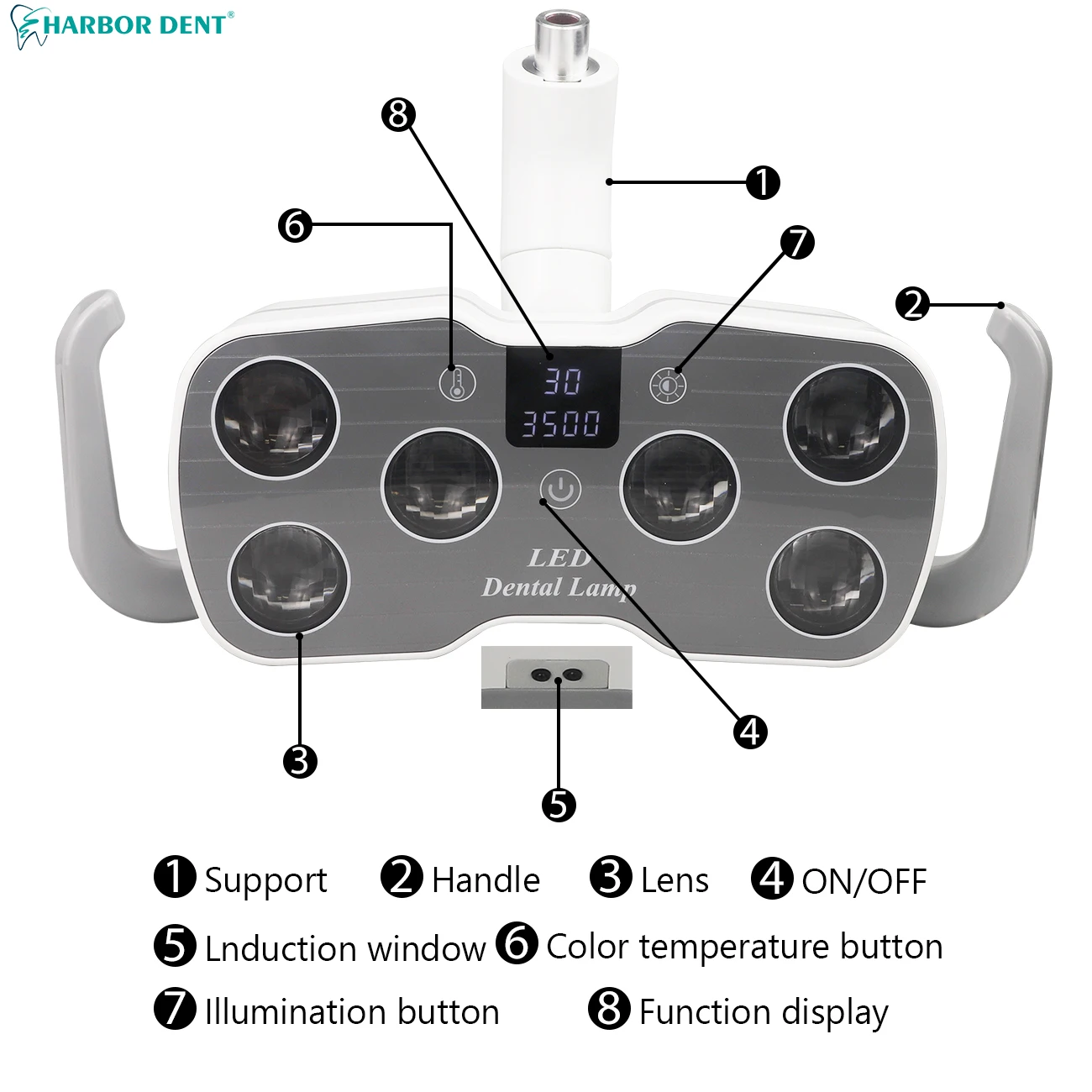 HARBOR DENT®

8
1
6
7
2
30
3500
LED
Dental Lamp
3
4
5

1 Support 2 Handle 3 Lens 4 ON/OFF
5 Lnduction window 6 Color temperature button
7 Illumination button 8 Function display