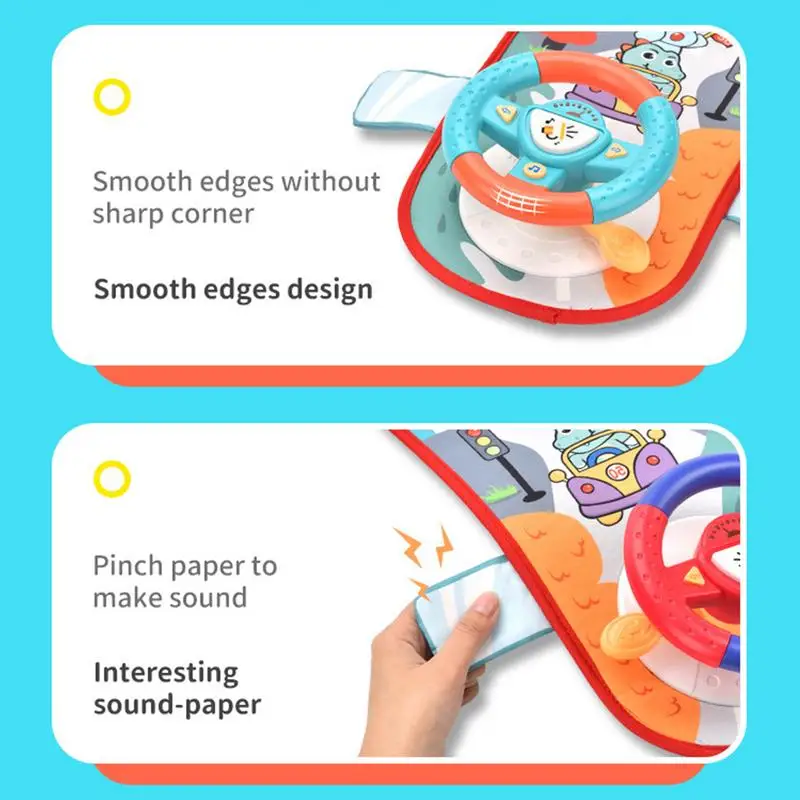 Smooth edges without sharp corner

Smooth edges design

Pinch paper to make sound

Interesting sound-paper