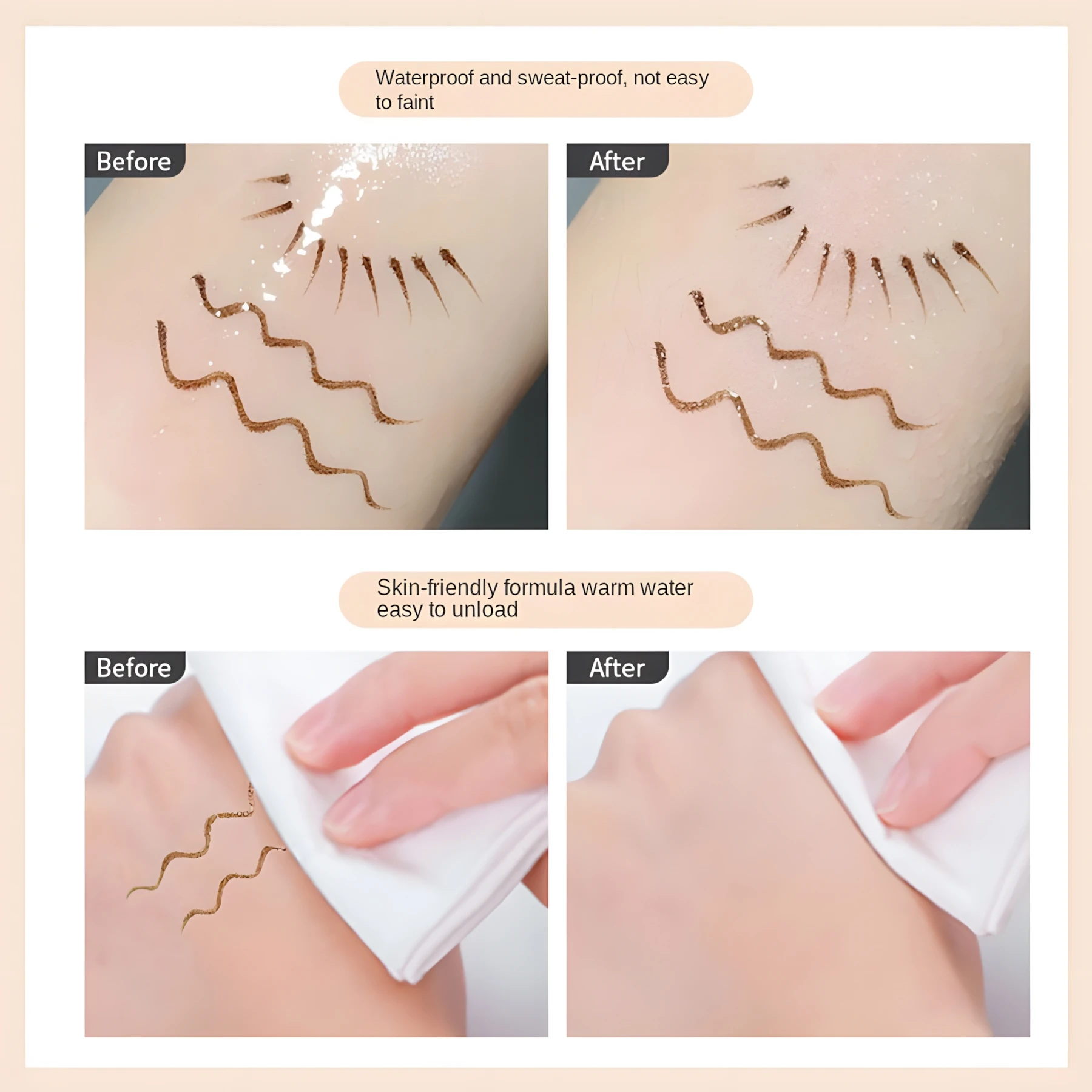 Waterproof and sweat-proof, not easy to faint

Before

After

Skin-friendly formula warm water easy to unload

Before

After