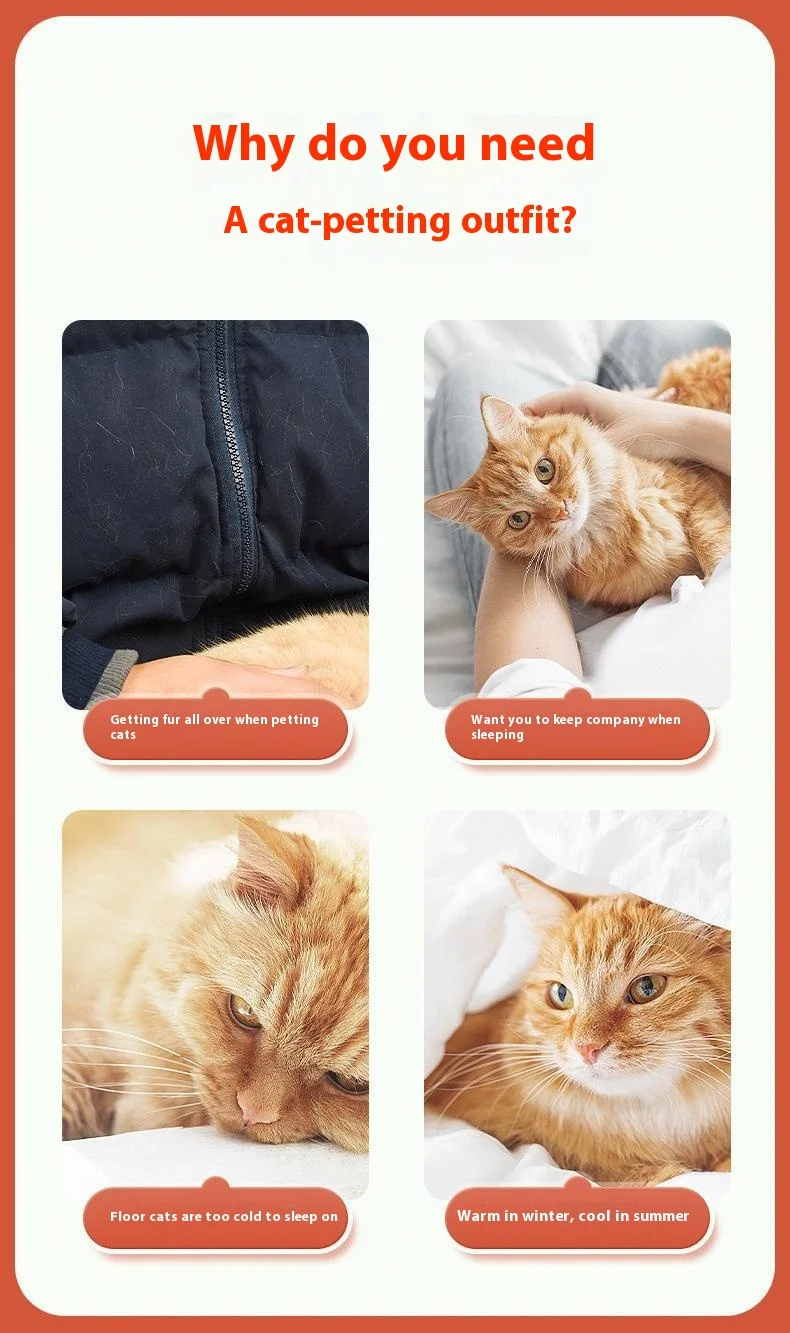 Why do you need

A cat-petting outfit?

Getting fur all over when petting cats

Want you to keep company when sleeping

Floor cats are too cold to sleep on

Warm in winter, cool in summer