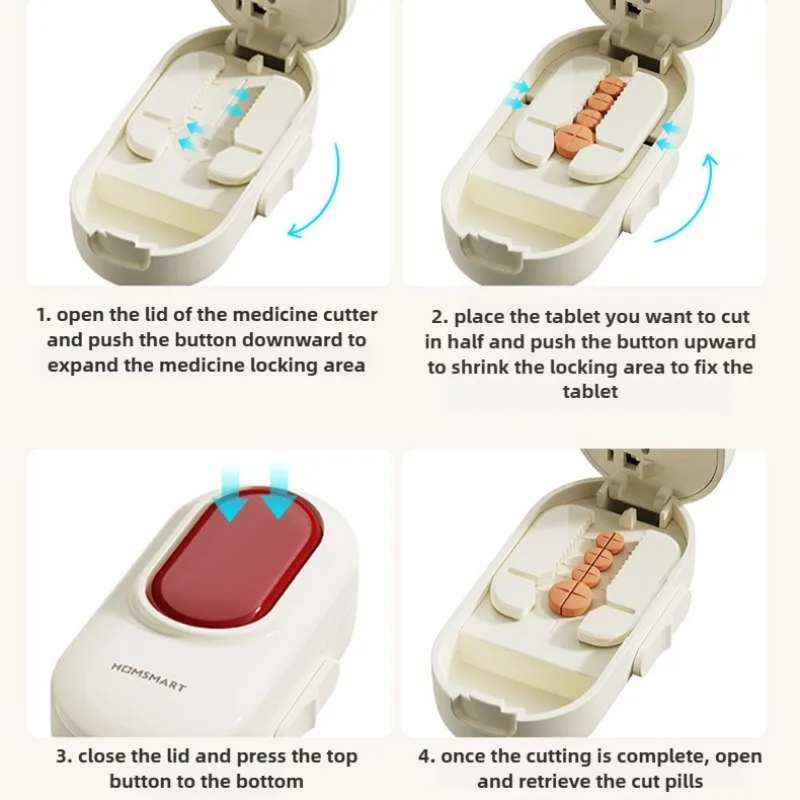 1. open the lid of the medicine cutter and push the button downward to expand the medicine locking area

2. place the tablet you want to cut in half and push the button upward to shrink the locking area to fix the tablet

HOMSMART

3. close the lid and press the top button to the bottom

4. once the cutting is complete, open and retrieve the cut pills