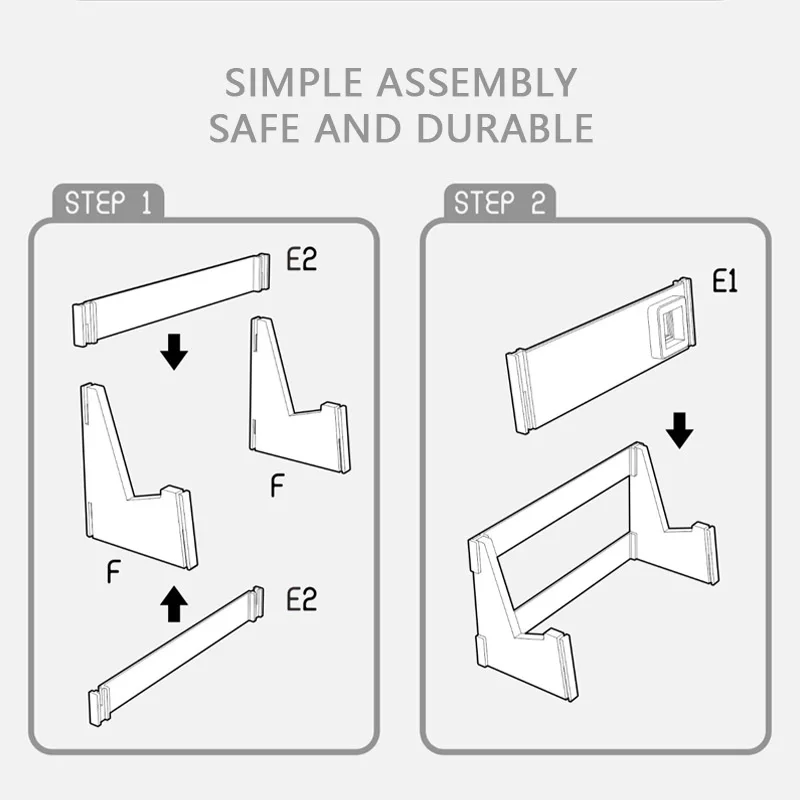 SIMPLE ASSEMBLY
SAFE AND DURABLE

STEP 1

E2

F

F

E2

STEP 2

E1