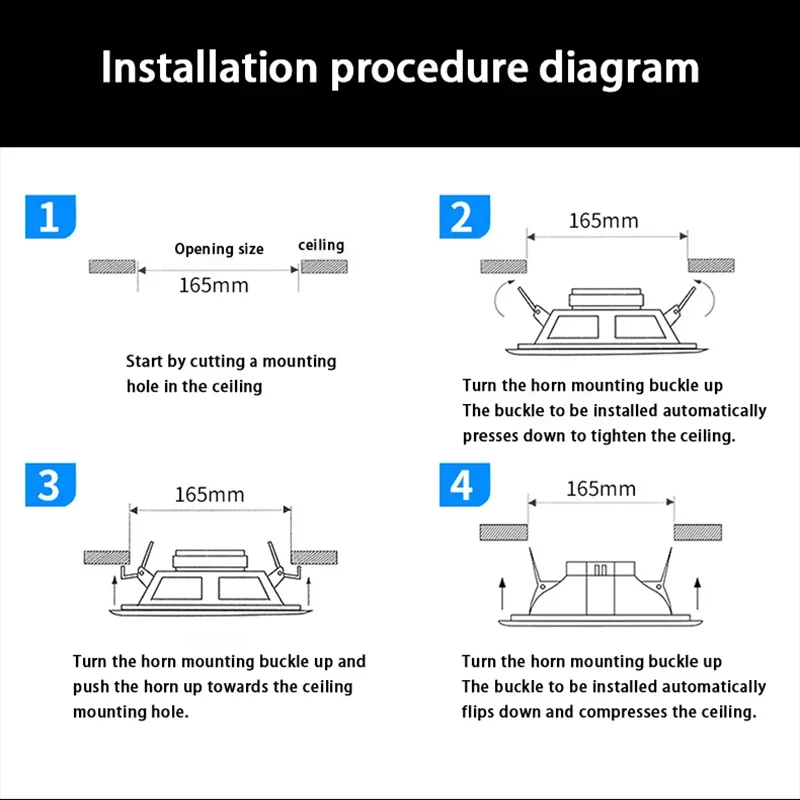 Installation procedure diagram

1

Opening size

ceiling

165mm

Start by cutting a mounting hole in the ceiling

2

165mm

Turn the horn mounting buckle up
The buckle to be installed automatically presses down to tighten the ceiling.

3

165mm

Turn the horn mounting buckle up and push the horn up towards the ceiling mounting hole.

4

165mm

Turn the horn mounting buckle up
The buckle to be installed automatically flips down and compresses the ceiling.