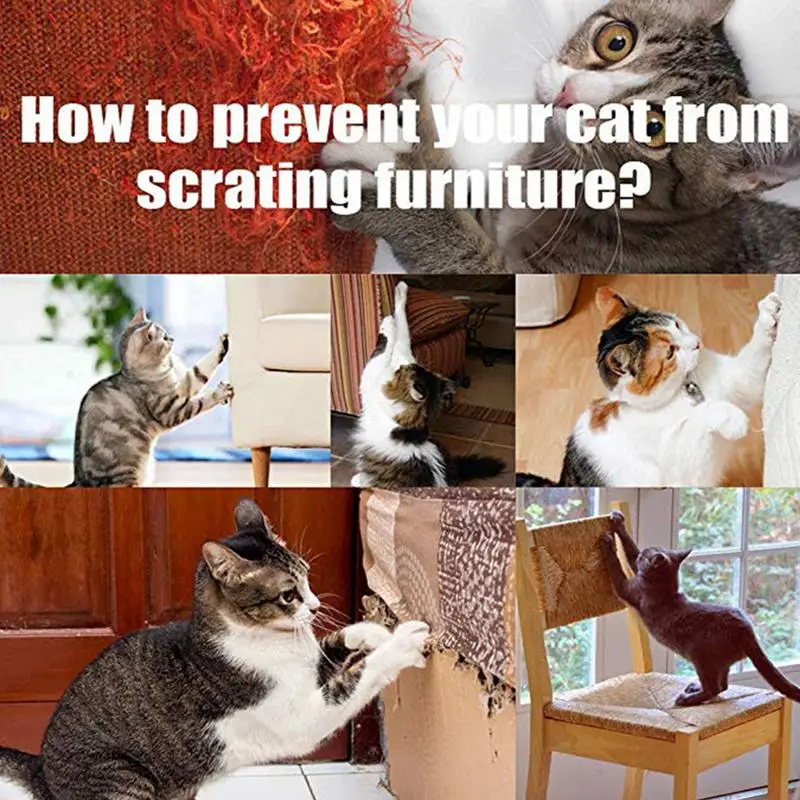 How to prevent your cat from scrating furniture?