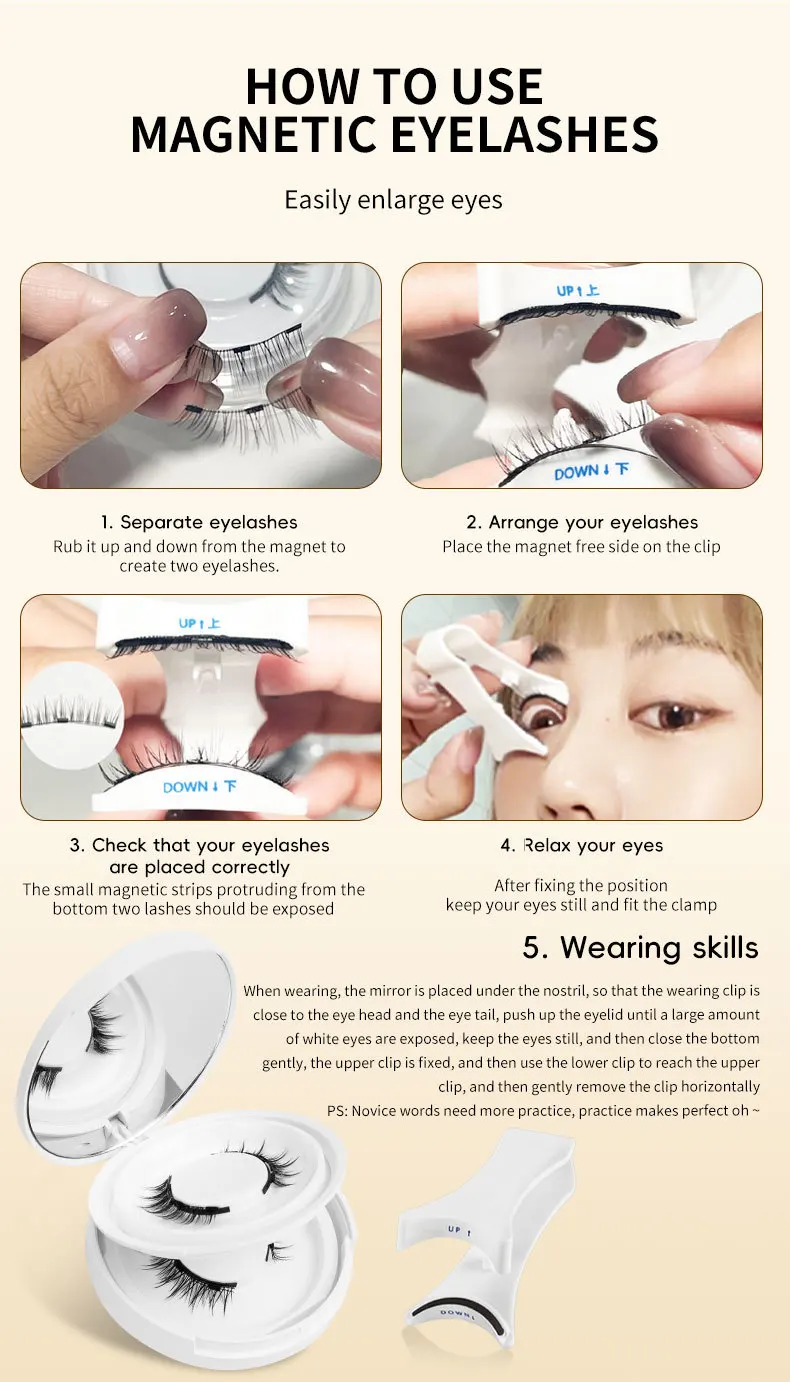 HOW TO USE
MAGNETIC EYELASHES

Easily enlarge eyes

UP ↑ 上

DOWN ↓ 下

1. Separate eyelashes
Rub it up and down from the magnet to create two eyelashes.

2. Arrange your eyelashes
Place the magnet free side on the clip

UP ↑ 上

DOWN ↓ 下

3. Check that your eyelashes are placed correctly
The small magnetic strips protruding from the bottom two lashes should be exposed

4. Relax your eyes
After fixing the position keep your eyes still and fit the clamp

5. Wearing skills
When wearing, the mirror is placed under the nostril, so that the wearing clip is close to the eye head and the eye tail, push up the eyelid until a large amount of white eyes are exposed, keep the eyes still, and then close the bottom gently, the upper clip is fixed, and then use the lower clip to reach the upper clip, and then gently remove the clip horizontally
PS: Novice words need more practice, practice makes perfect oh ~

UP ↑

DOWN ↓