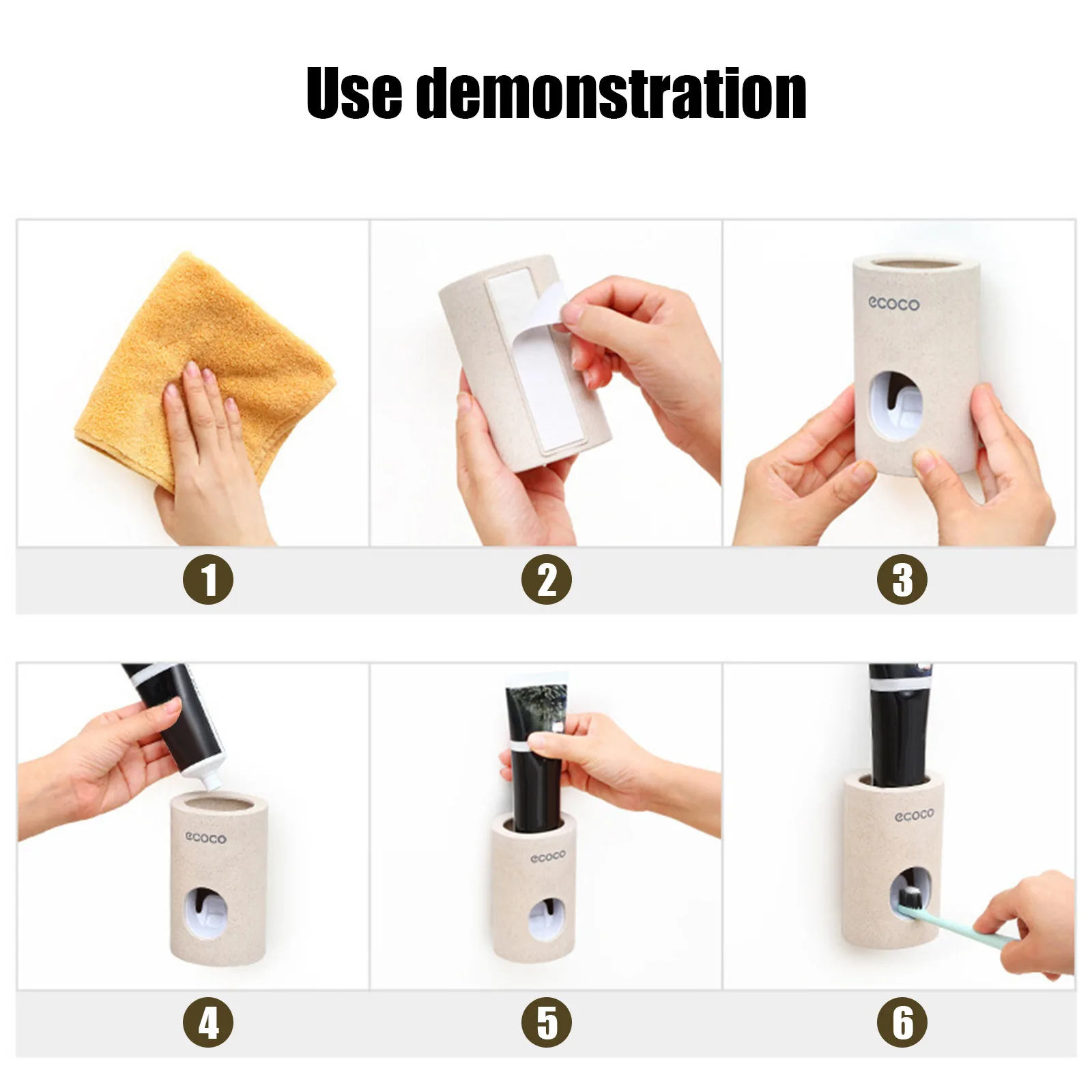 Use demonstration

ecoco

1

2

3

ecoco

ecoco

ecoco

4

5

6