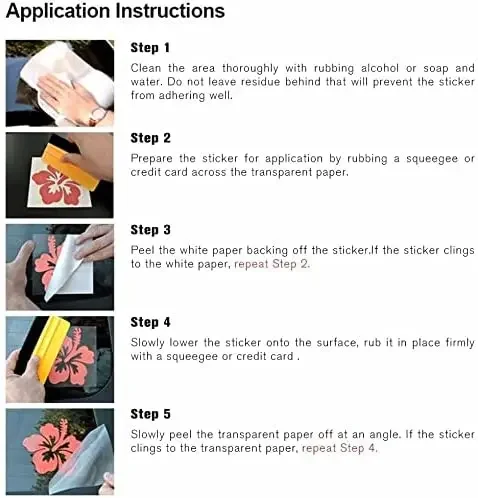 Application Instructions

Step 1

Clean the area thoroughly with rubbing alcohol or soap and water. Do not leave residue behind that will prevent the sticker from adhering well.

Step 2

Prepare the sticker for application by rubbing a squeegee or credit card across the transparent paper.

Step 3

Peel the white paper backing off the sticker.If the sticker clings to the white paper, repeat Step 2.

Step 4

Slowly lower the sticker onto the surface, rub it in place firmly with a squeegee or credit card .

Step 5

Slowly peel the transparent paper off at an angle. If the sticker clings to the transparent paper, repeat Step 4.