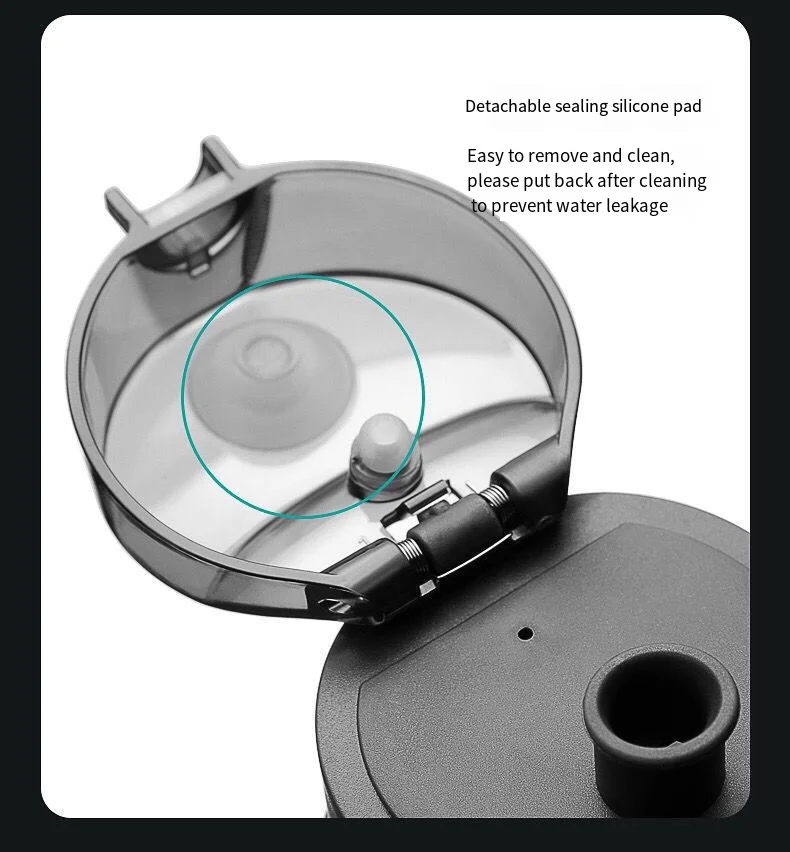 Detachable sealing silicone pad

Easy to remove and clean, please put back after cleaning to prevent water leakage