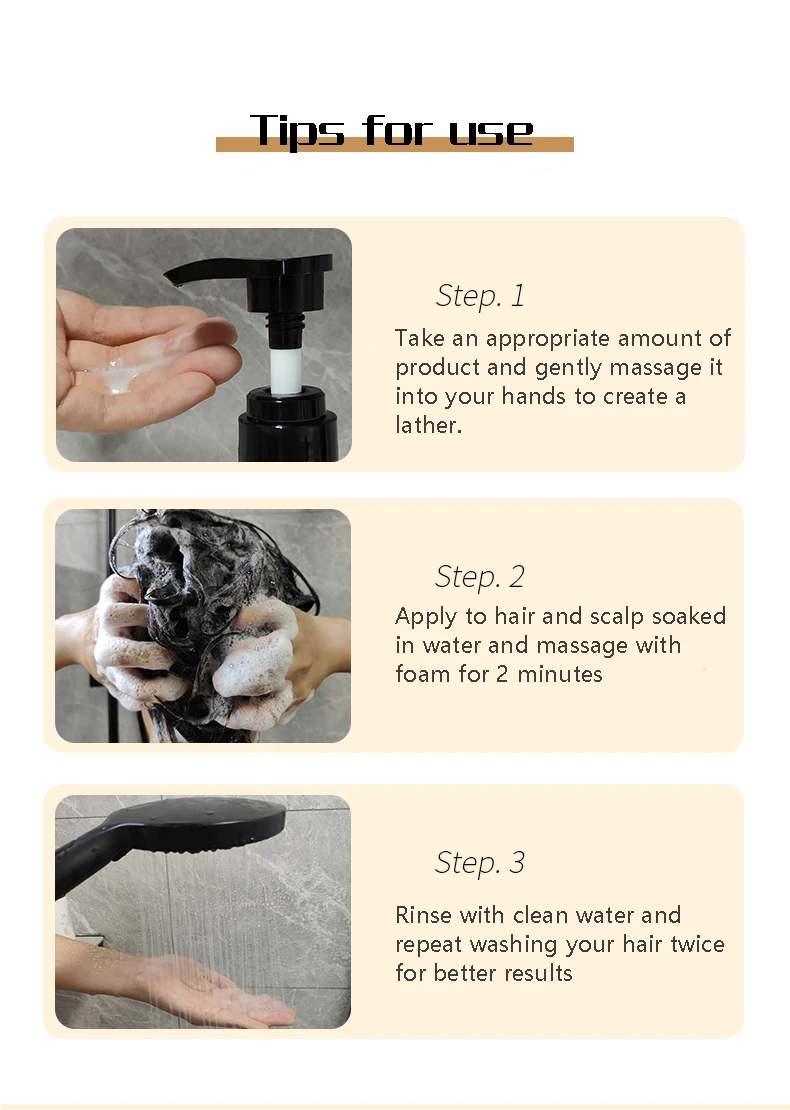 Tips for use

Step. 1

Take an appropriate amount of product and gently massage it into your hands to create a lather.

Step. 2

Apply to hair and scalp soaked in water and massage with foam for 2 minutes

Step. 3

Rinse with clean water and repeat washing your hair twice for better results