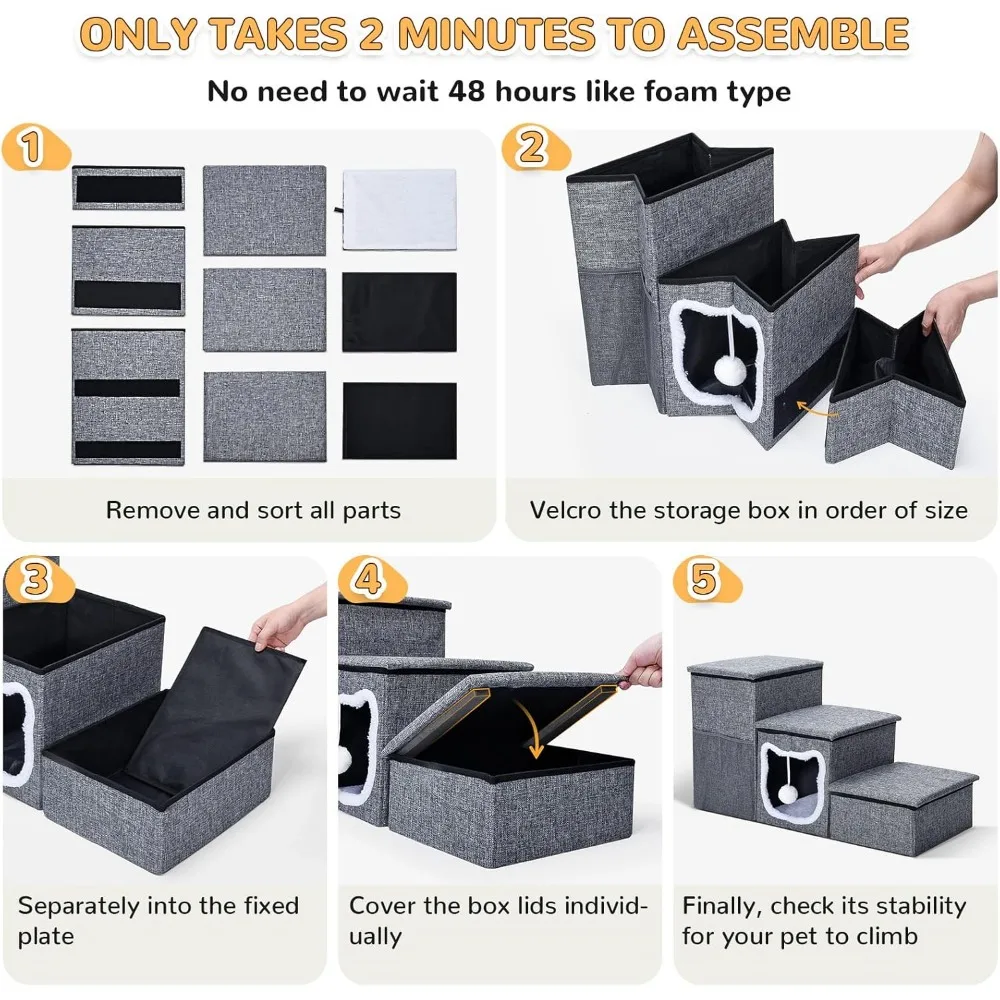 ONLY TAKES 2 MINUTES TO ASSEMBLE

No need to wait 48 hours like foam type

1

Remove and sort all parts

2

Velcro the storage box in order of size

3

Separately into the fixed plate

4

Cover the box lids individually

5

Finally, check its stability for your pet to climb