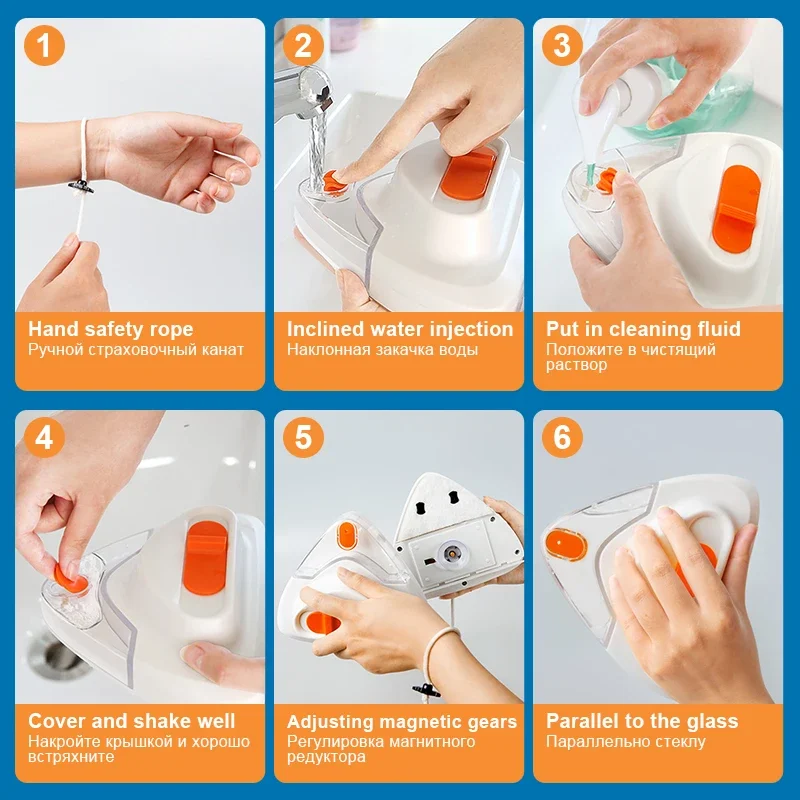 1

Hand safety rope
Ручной страховочный канат

2

Inclined water injection
Наклонная закачка воды

3

Put in cleaning fluid
Положите в чистящий раствор

4

Cover and shake well
Накройте крышкой и хорошо встряхните

5

Adjusting magnetic gears
Регулировка магнитного редуктора

6

Parallel to the glass
Параллельно стеклу