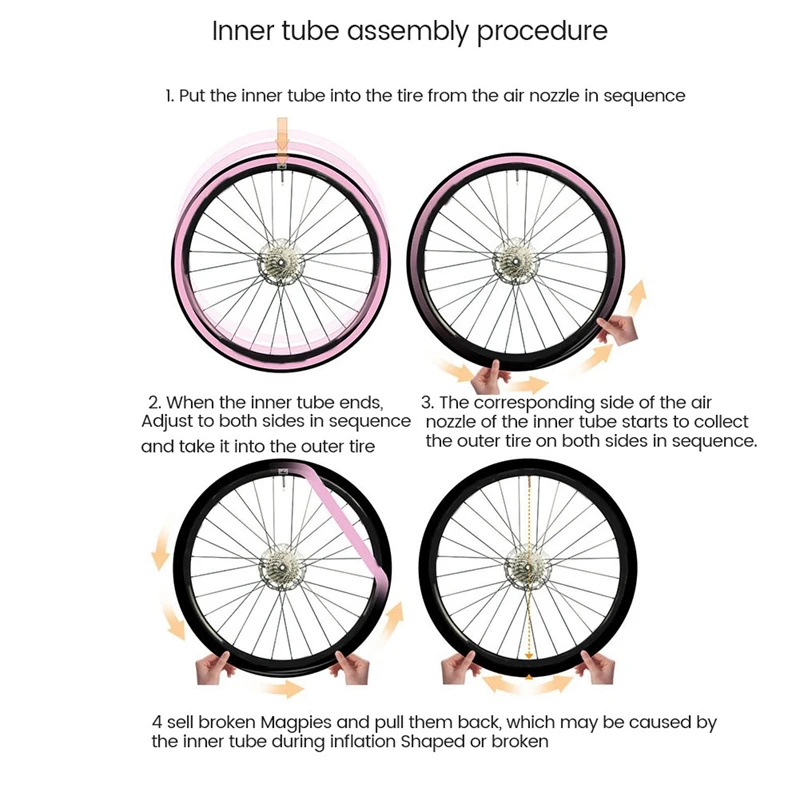 Inner tube assembly procedure

1. Put the inner tube into the tire from the air nozzle in sequence

2. When the inner tube ends, Adjust to both sides in sequence and take it into the outer tire

3. The corresponding side of the air nozzle of the inner tube starts to collect the outer tire on both sides in sequence.

4 sell broken Magpies and pull them back, which may be caused by the inner tube during inflation Shaped or broken