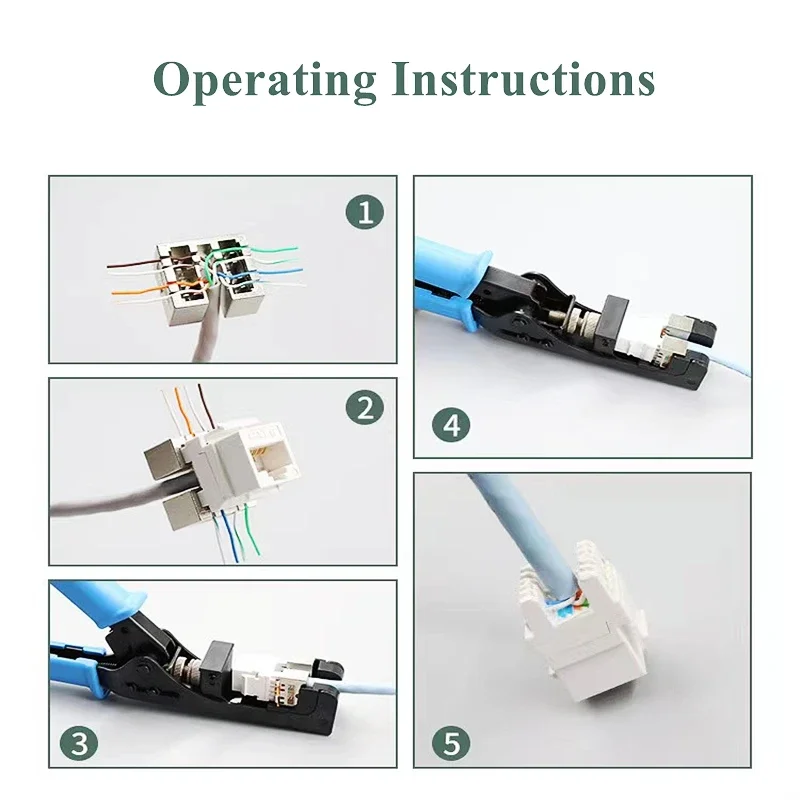 Operating Instructions

1

2

3

4

5