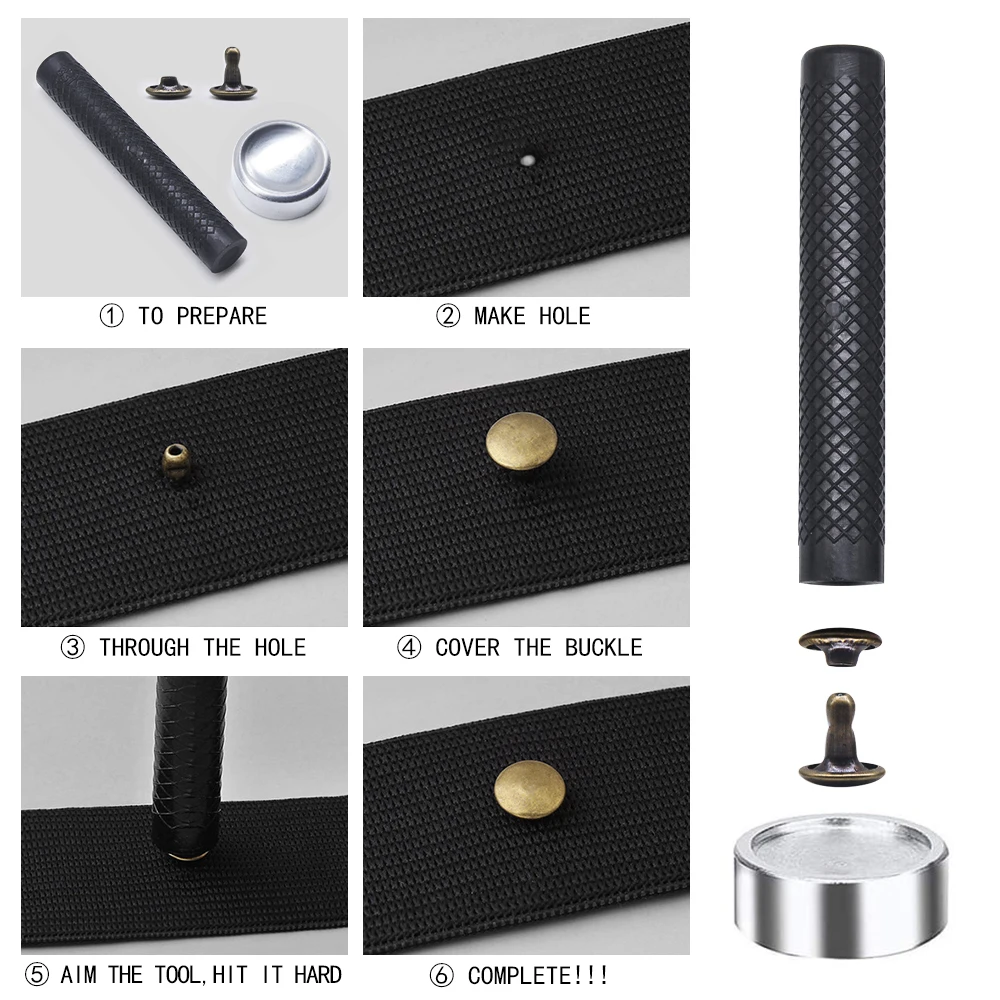 ① TO PREPARE

② MAKE HOLE

③ THROUGH THE HOLE

④ COVER THE BUCKLE

⑤ AIM THE TOOL,HIT IT HARD

⑥ COMPLETE!!!