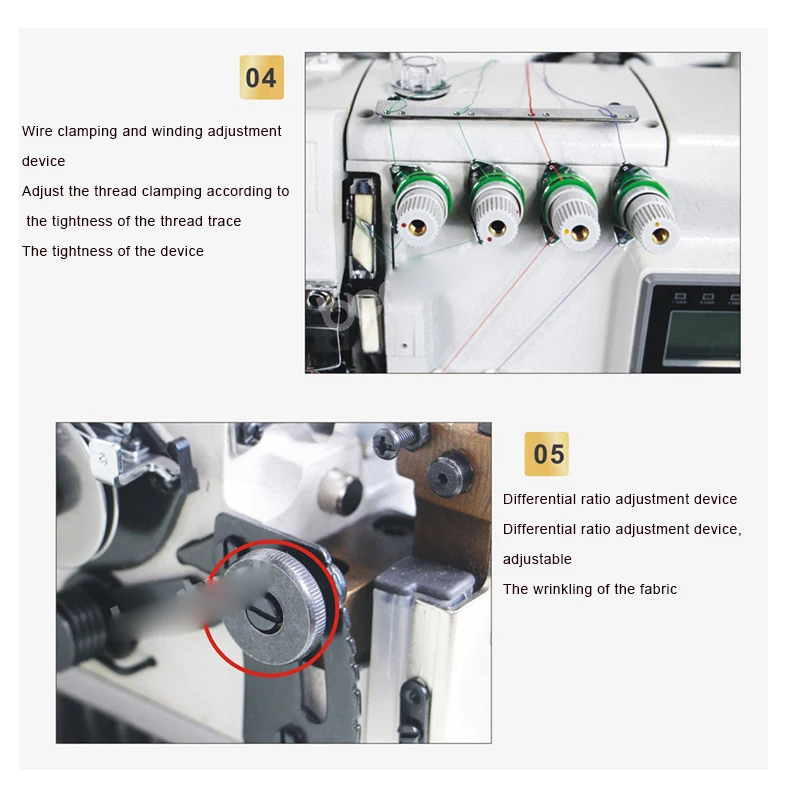 04

Wire clamping and winding adjustment device
Adjust the thread clamping according to the tightness of the thread trace
The tightness of the device

05

Differential ratio adjustment device
Differential ratio adjustment device, adjustable
The wrinkling of the fabric