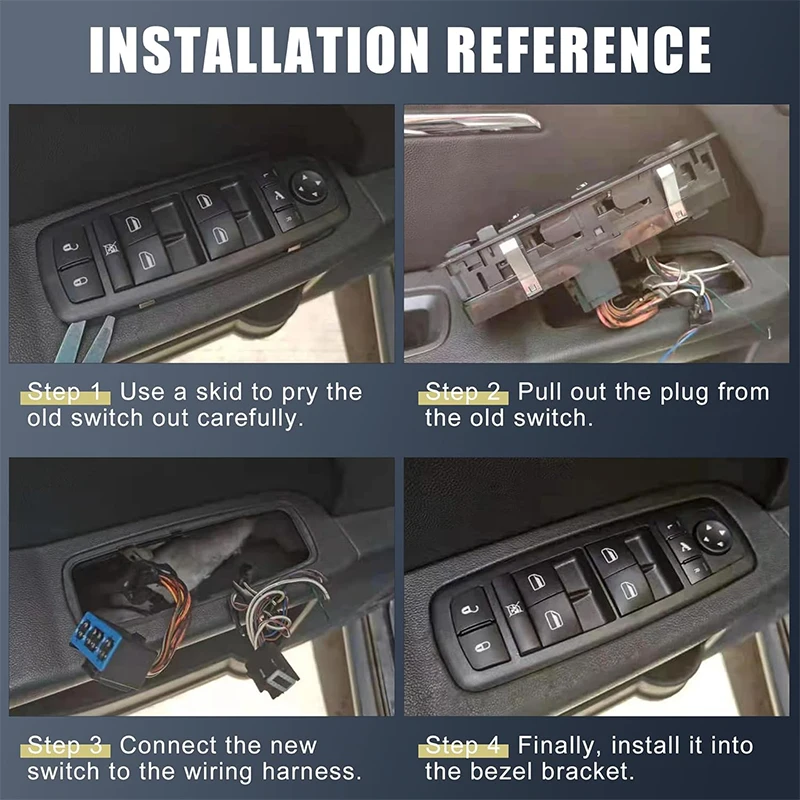 INSTALLATION REFERENCE

Step 1 Use a skid to pry the old switch out carefully.

Step 2 Pull out the plug from the old switch.

Step 3 Connect the new switch to the wiring harness.

Step 4 Finally, install it into the bezel bracket.