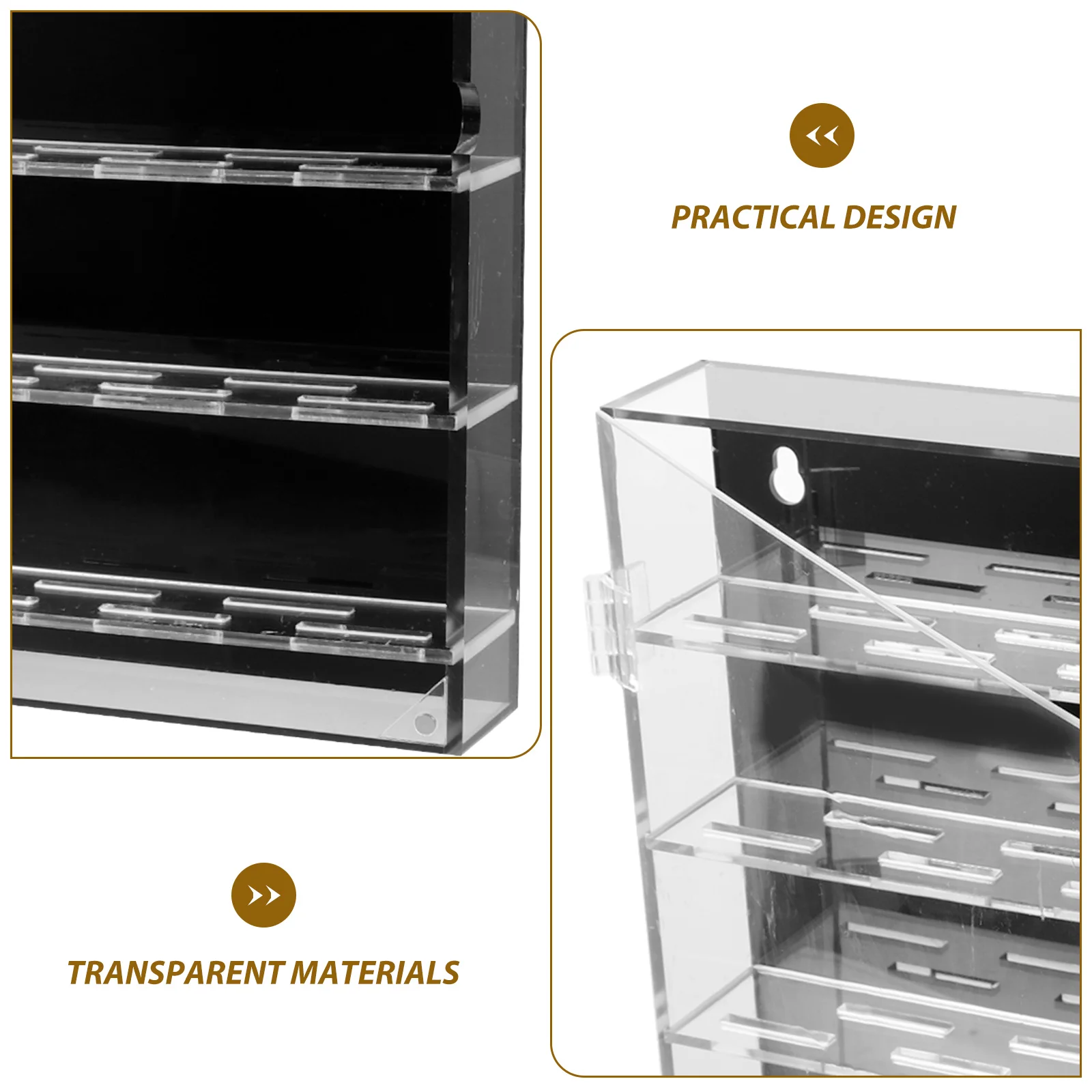 PRACTICAL DESIGN

TRANSPARENT MATERIALS