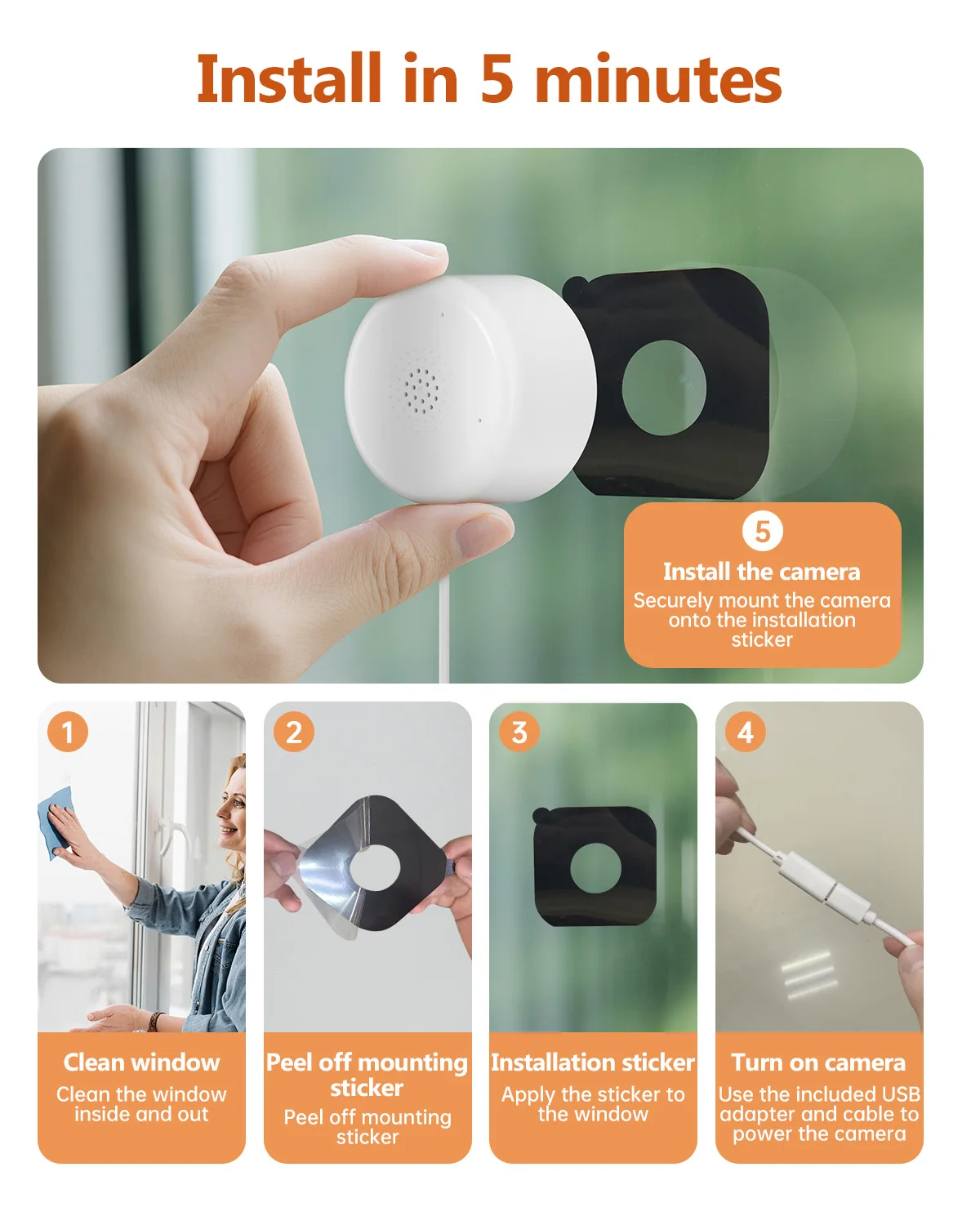 Install in 5 minutes

5
Install the camera
Securely mount the camera onto the installation sticker

1
Clean window
Clean the window inside and out

2
Peel off mounting sticker
Peel off mounting sticker

3
Installation sticker
Apply the sticker to the window

4
Turn on camera
Use the included USB adapter and cable to power the camera