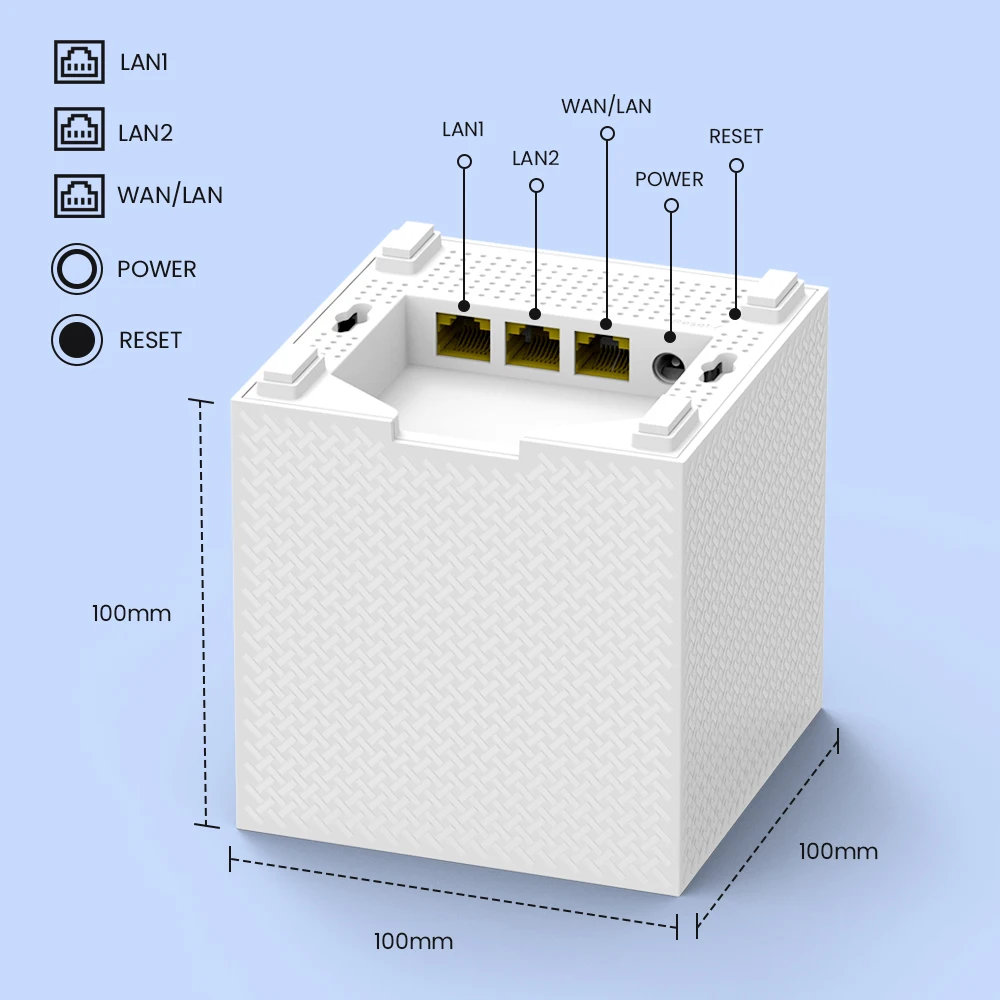 LAN1
LAN2
WAN/LAN
POWER
RESET

LAN1
LAN2
WAN/LAN
POWER
RESET

100mm
100mm
100mm