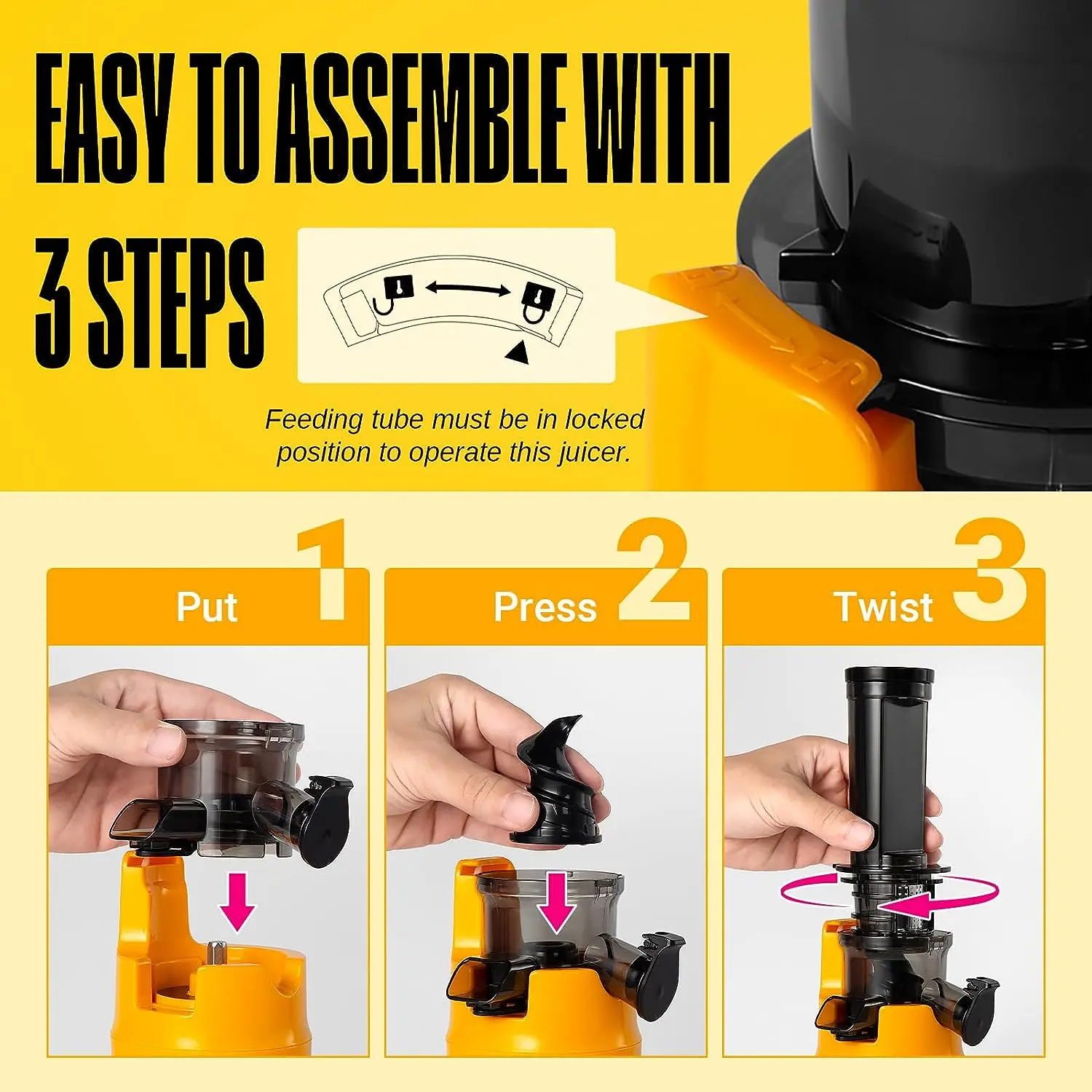 EASY TO ASSEMBLE WITH 3 STEPS

Feeding tube must be in locked position to operate this juicer.

Put 1

Press 2

Twist 3