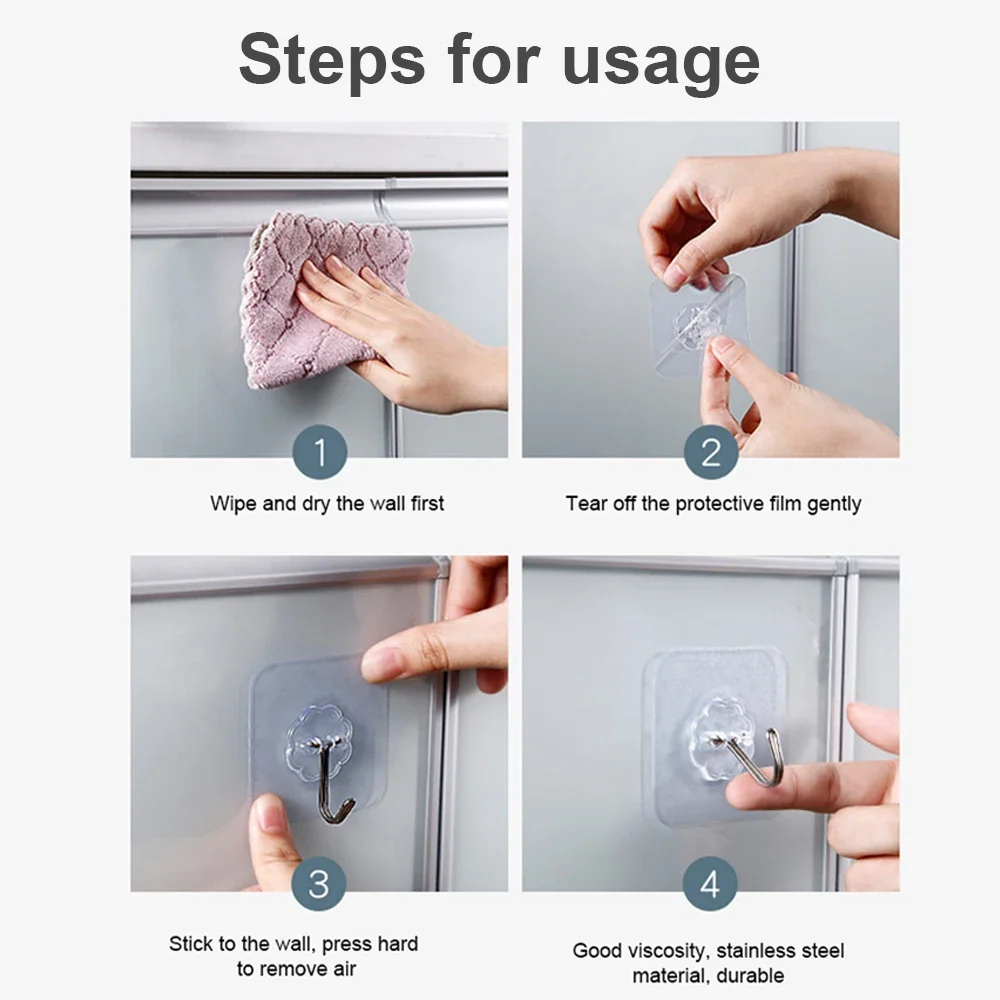 Steps for usage

1

Wipe and dry the wall first

2

Tear off the protective film gently

3

Stick to the wall, press hard to remove air

4

Good viscosity, stainless steel material, durable