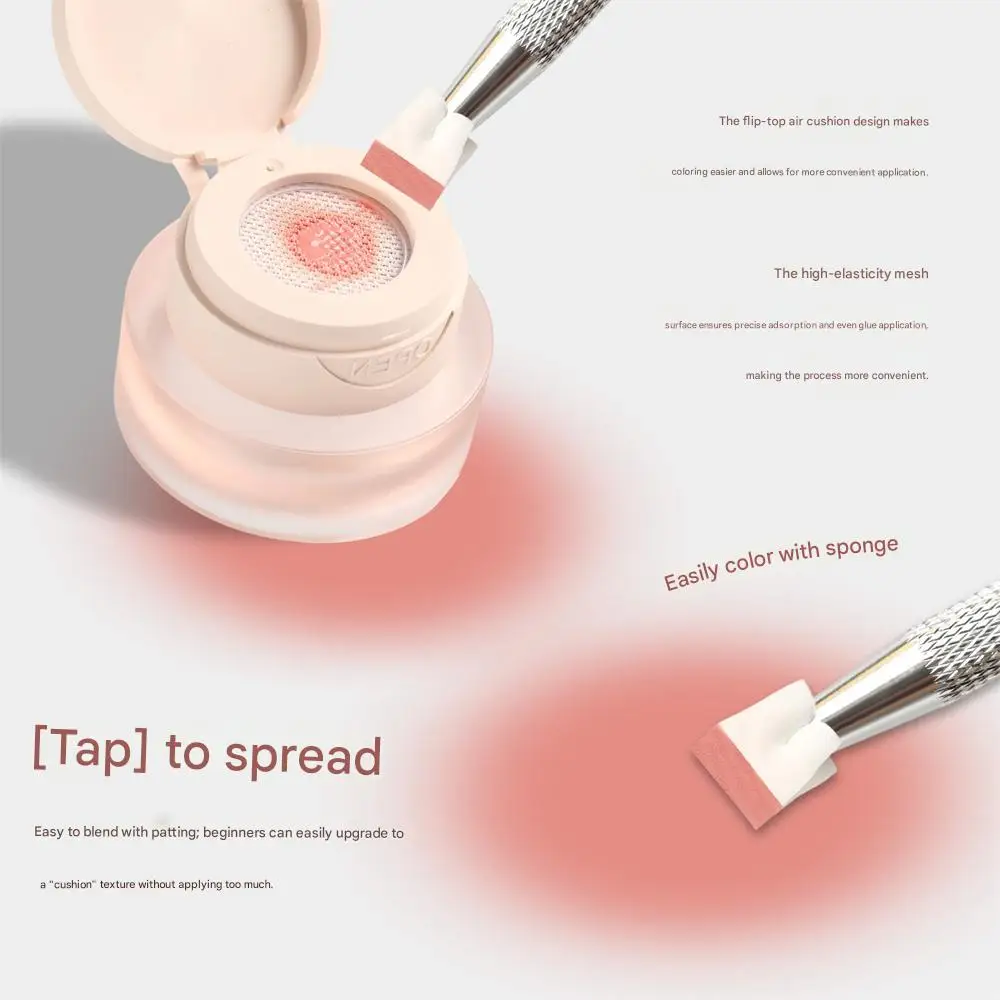 The flip-top air cushion design makes

coloring easier and allows for more convenient application.

The high-elasticity mesh

surface ensures precise adsorption and even glue application,

making the process more convenient.

OPEN

Easily color with sponge

[Tap] to spread

Easy to blend with patting; beginners can easily upgrade to

a "cushion" texture without applying too much.