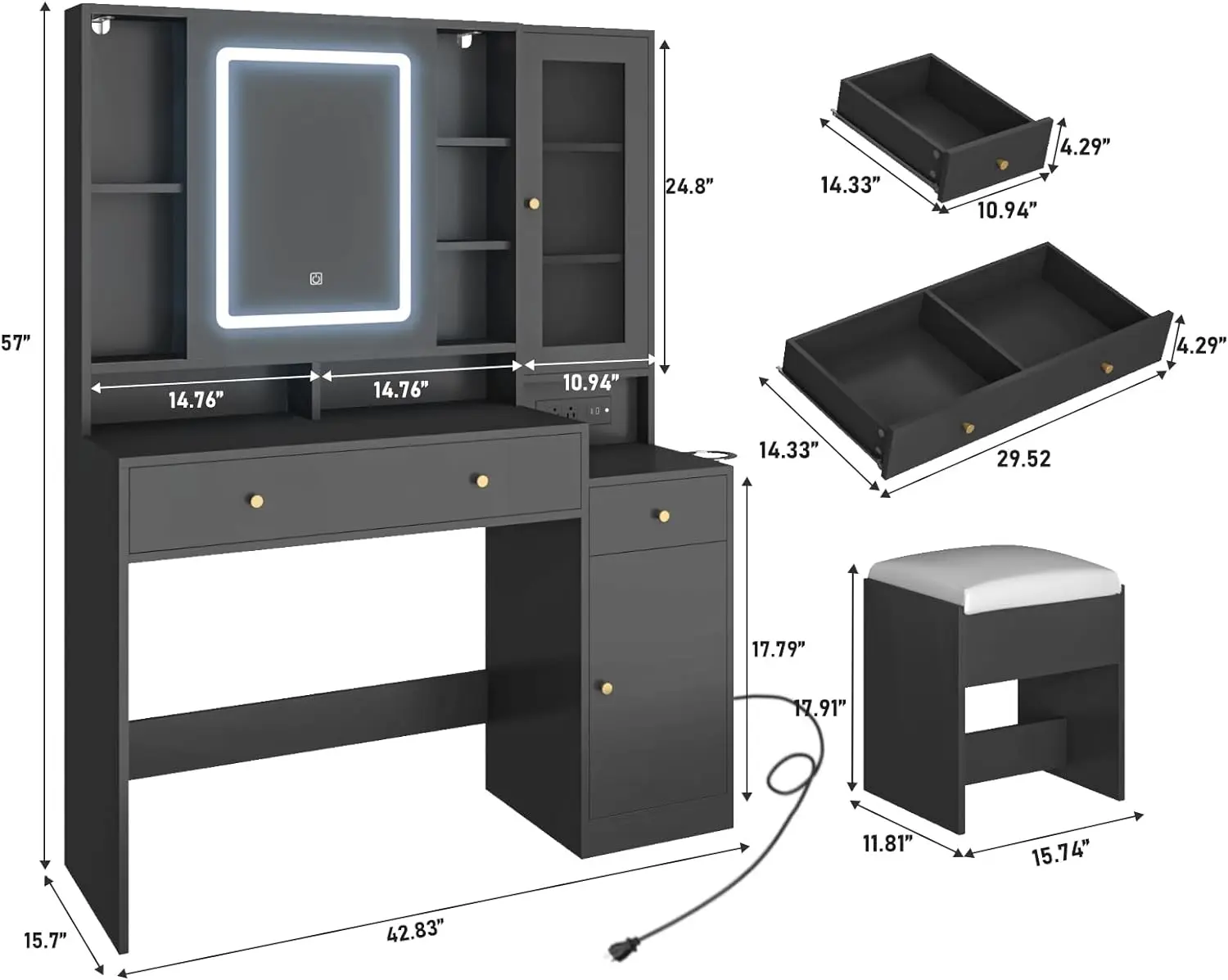 57”

24.8”

14.76”

14.76”

10.94”

17.79”

15.7”

42.83”

14.33”

4.29”

10.94”

14.33”

4.29”

29.52

17.91”

11.81”

15.74”