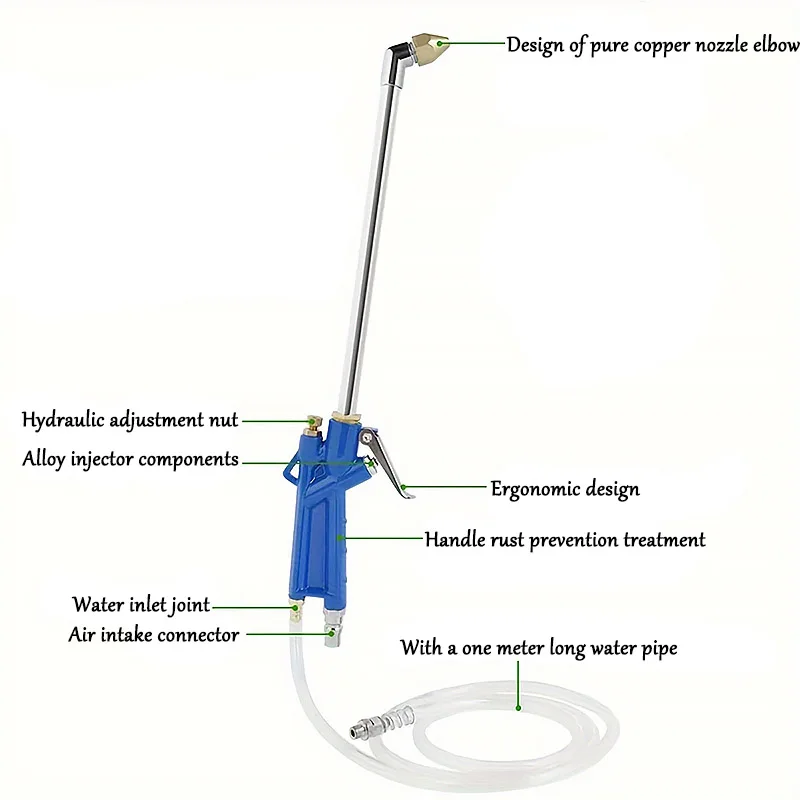 Design of pure copper nozzle elbow

Hydraulic adjustment nut

Alloy injector components

Ergonomic design

Handle rust prevention treatment

Water inlet joint

Air intake connector

With a one meter long water pipe