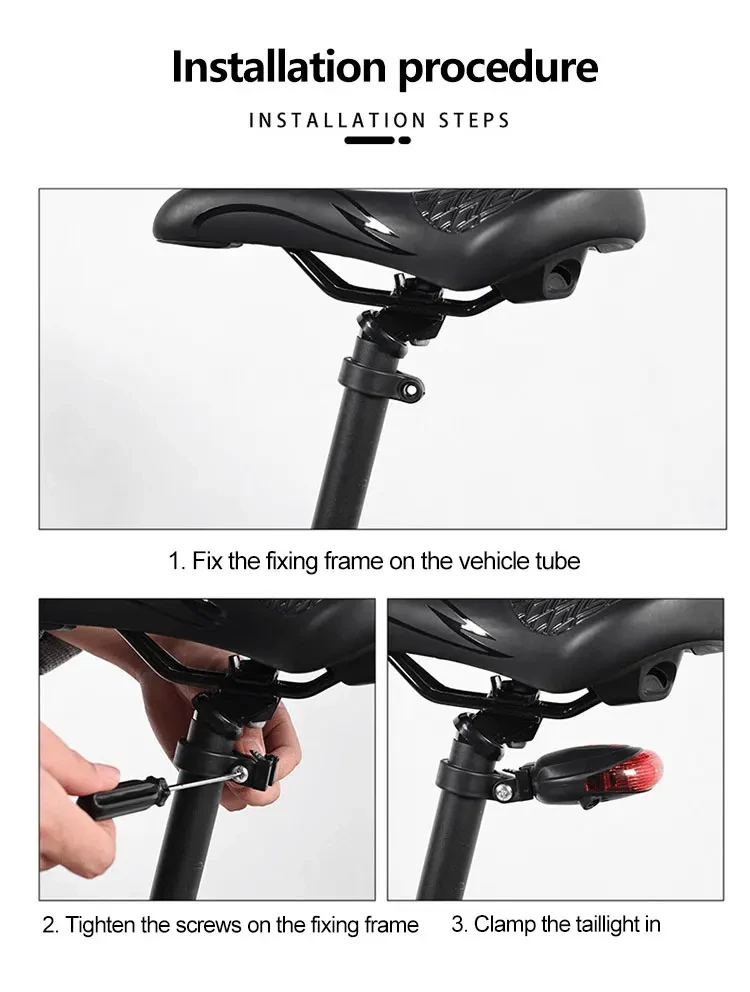 Installation procedure

INSTALLATION STEPS

1. Fix the fixing frame on the vehicle tube

2. Tighten the screws on the fixing frame

3. Clamp the taillight in