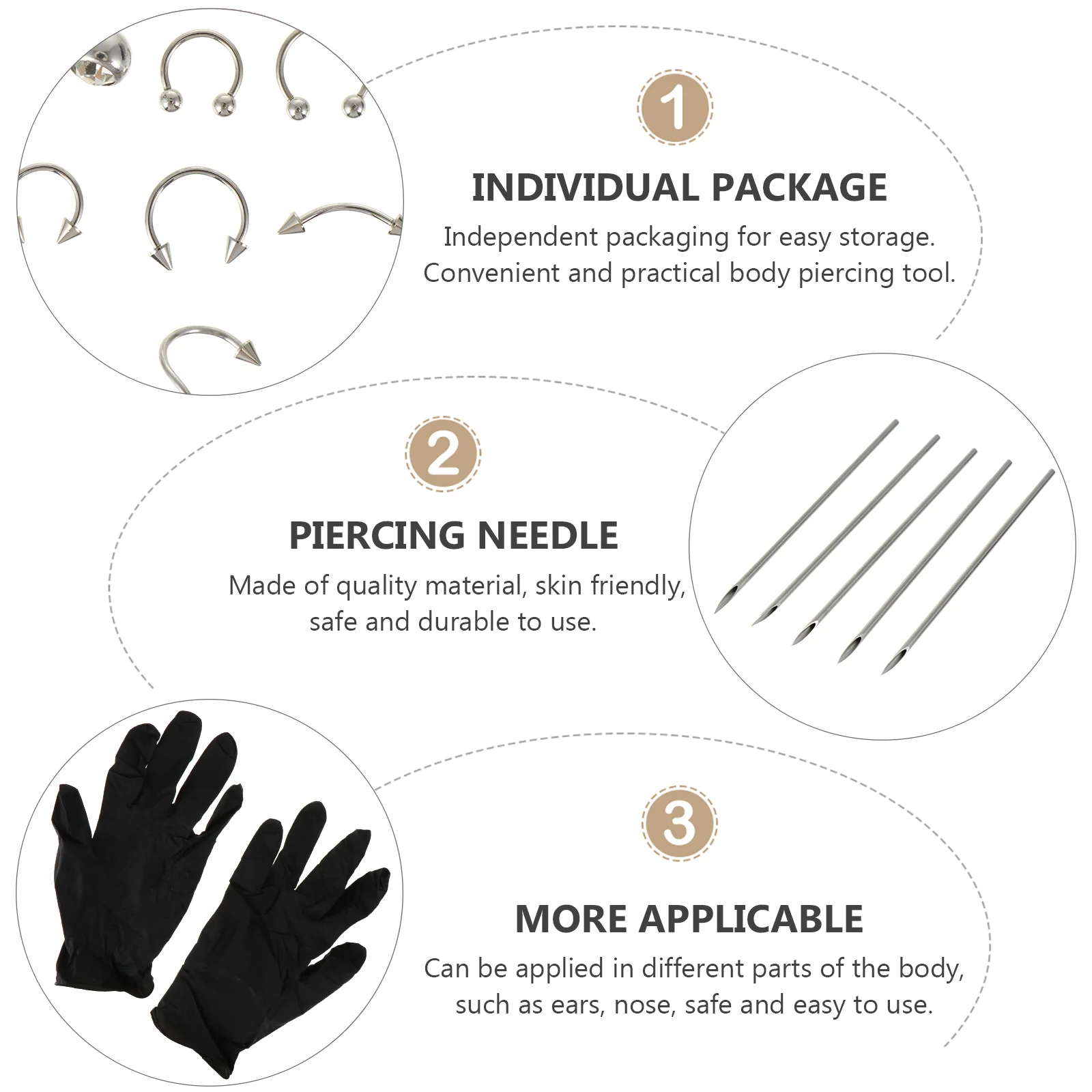 1

INDIVIDUAL PACKAGE

Independent packaging for easy storage. Convenient and practical body piercing tool.

2

PIERCING NEEDLE

Made of quality material, skin friendly, safe and durable to use.

3

MORE APPLICABLE

Can be applied in different parts of the body, such as ears, nose, safe and easy to use.