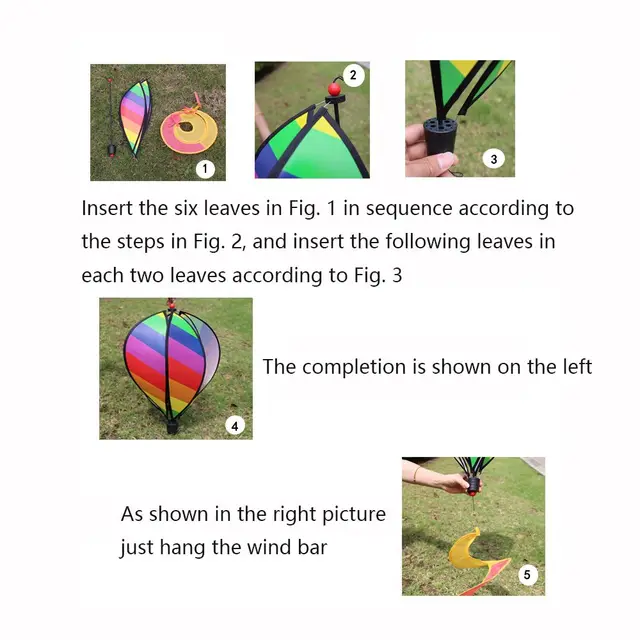 1

2

3

Insert the six leaves in Fig. 1 in sequence according to the steps in Fig. 2, and insert the following leaves in each two leaves according to Fig. 3

4

The completion is shown on the left

As shown in the right picture just hang the wind bar

5