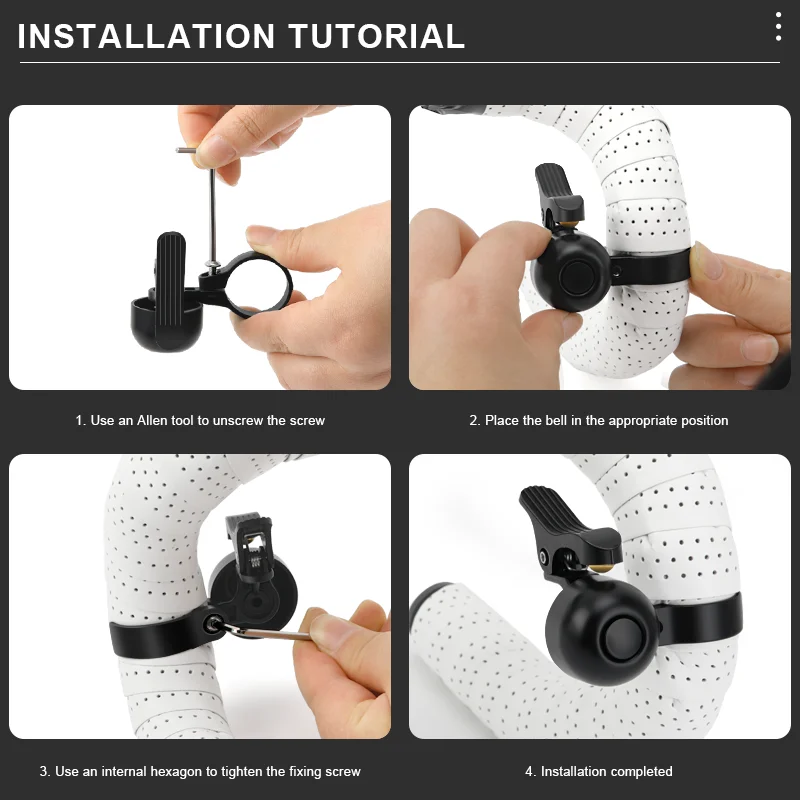 INSTALLATION TUTORIAL

1. Use an Allen tool to unscrew the screw

2. Place the bell in the appropriate position

3. Use an internal hexagon to tighten the fixing screw

4. Installation completed