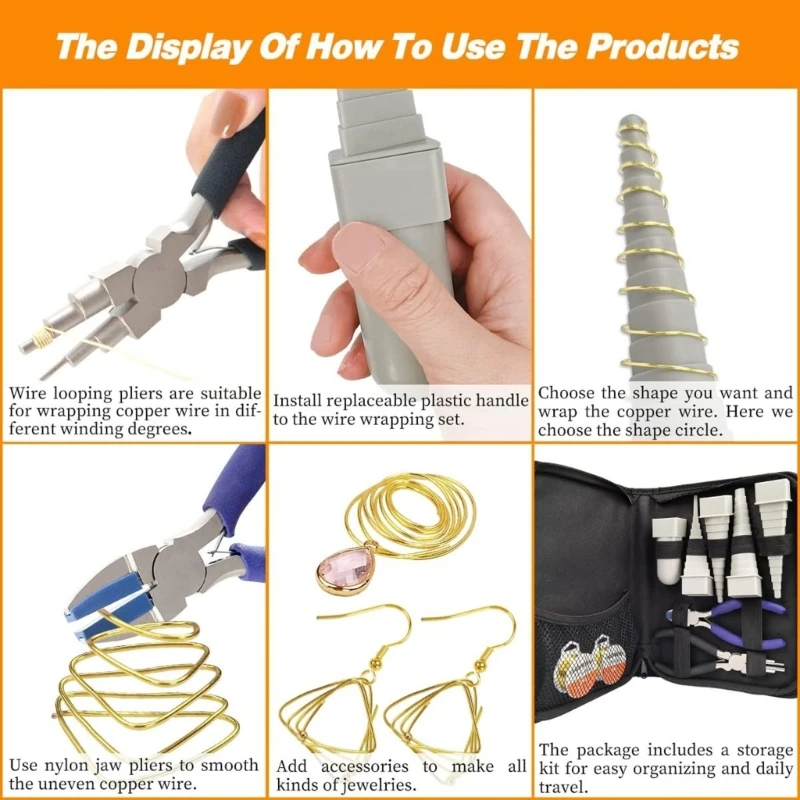 The Display Of How To Use The Products

Wire looping pliers are suitable for wrapping copper wire in different winding degrees.

Install replaceable plastic handle to the wire wrapping set.

Choose the shape you want and wrap the copper wire. Here we choose the shape circle.

Use nylon jaw pliers to smooth the uneven copper wire.

Add accessories to make all kinds of jewelries.

The package includes a storage kit for easy organizing and daily travel.