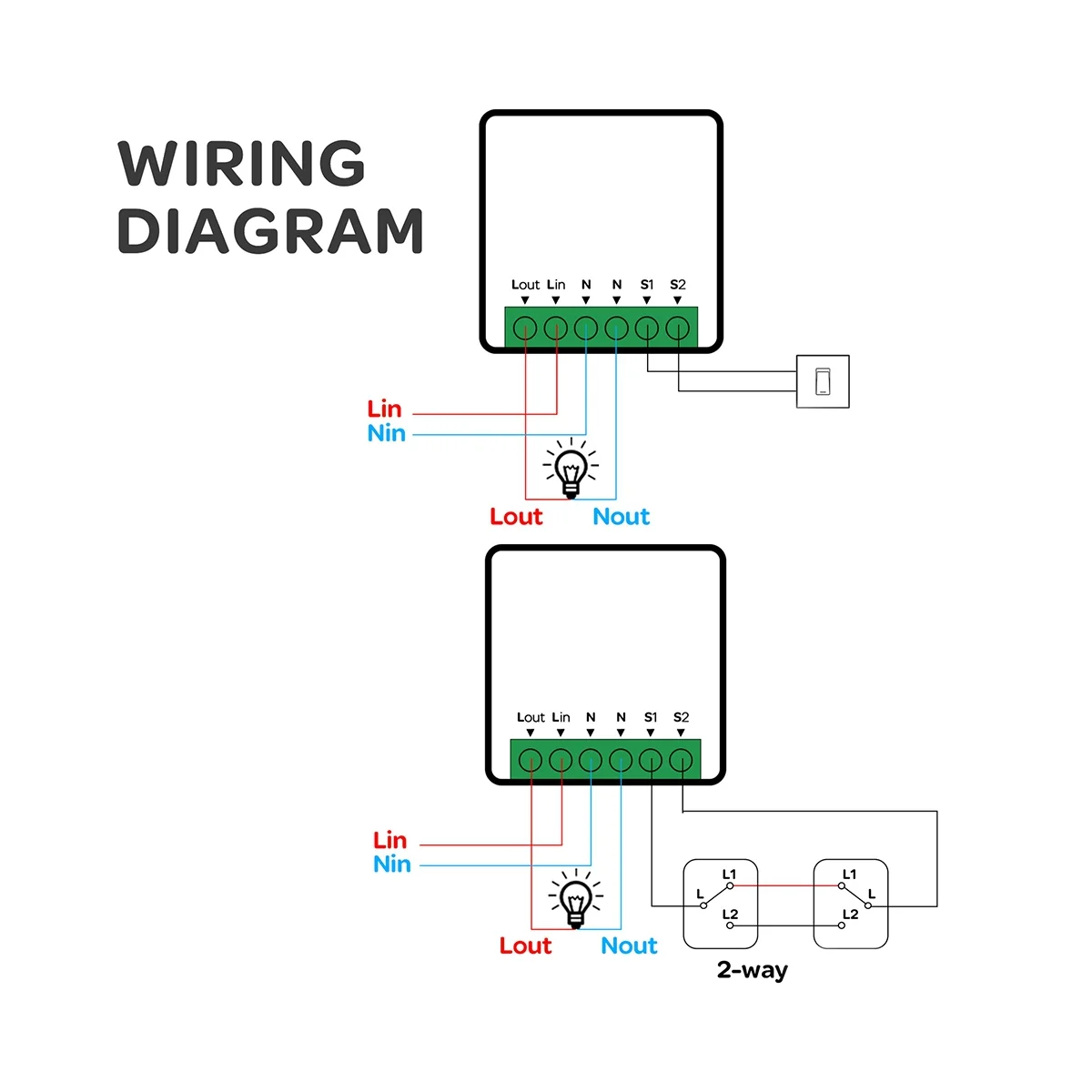 WIRING DIAGRAM

Lout Lin N N S1 S2

Lin
Nin

Lout Nout

Lout Lin N N S1 S2

Lin
Nin

Lout Nout

L1
L
L2

L1
L
L2

2-way