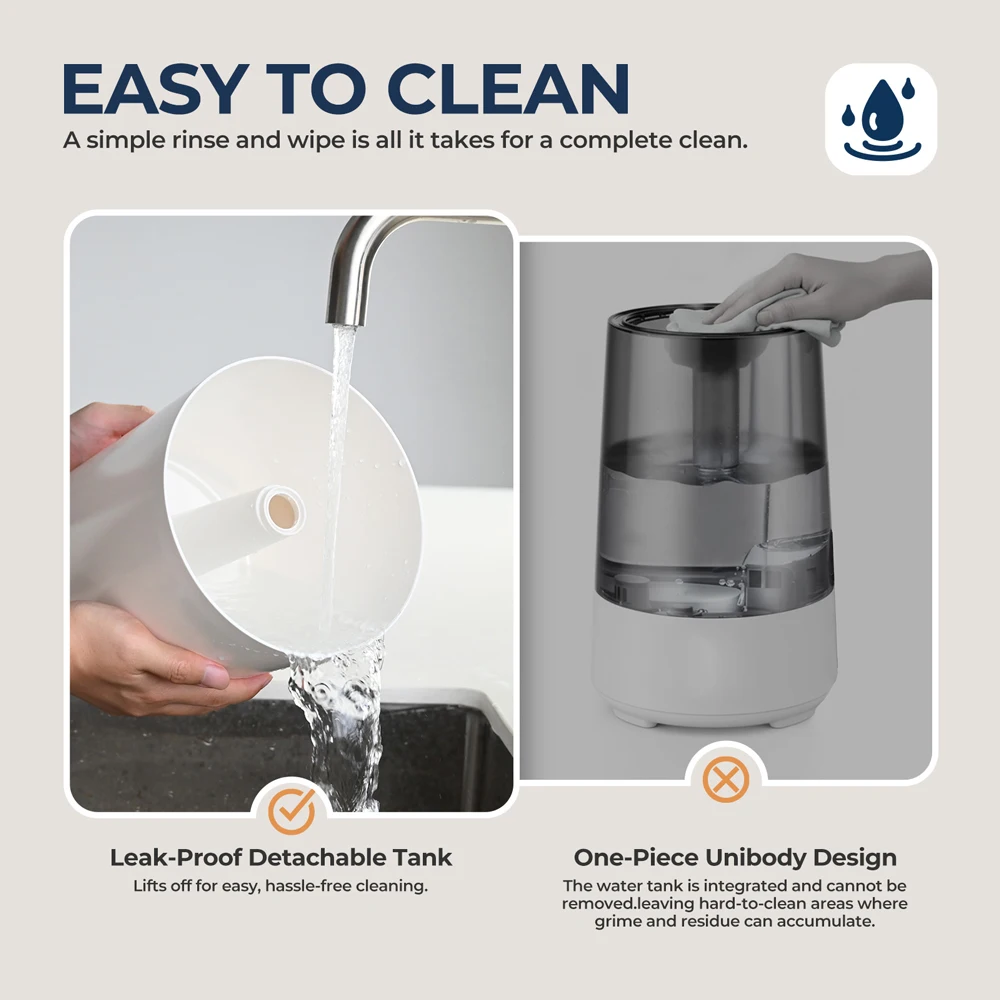 EASY TO CLEAN

A simple rinse and wipe is all it takes for a complete clean.

Leak-Proof Detachable Tank

Lifts off for easy, hassle-free cleaning.

One-Piece Unibody Design

The water tank is integrated and cannot be removed.leaving hard-to-clean areas where grime and residue can accumulate.