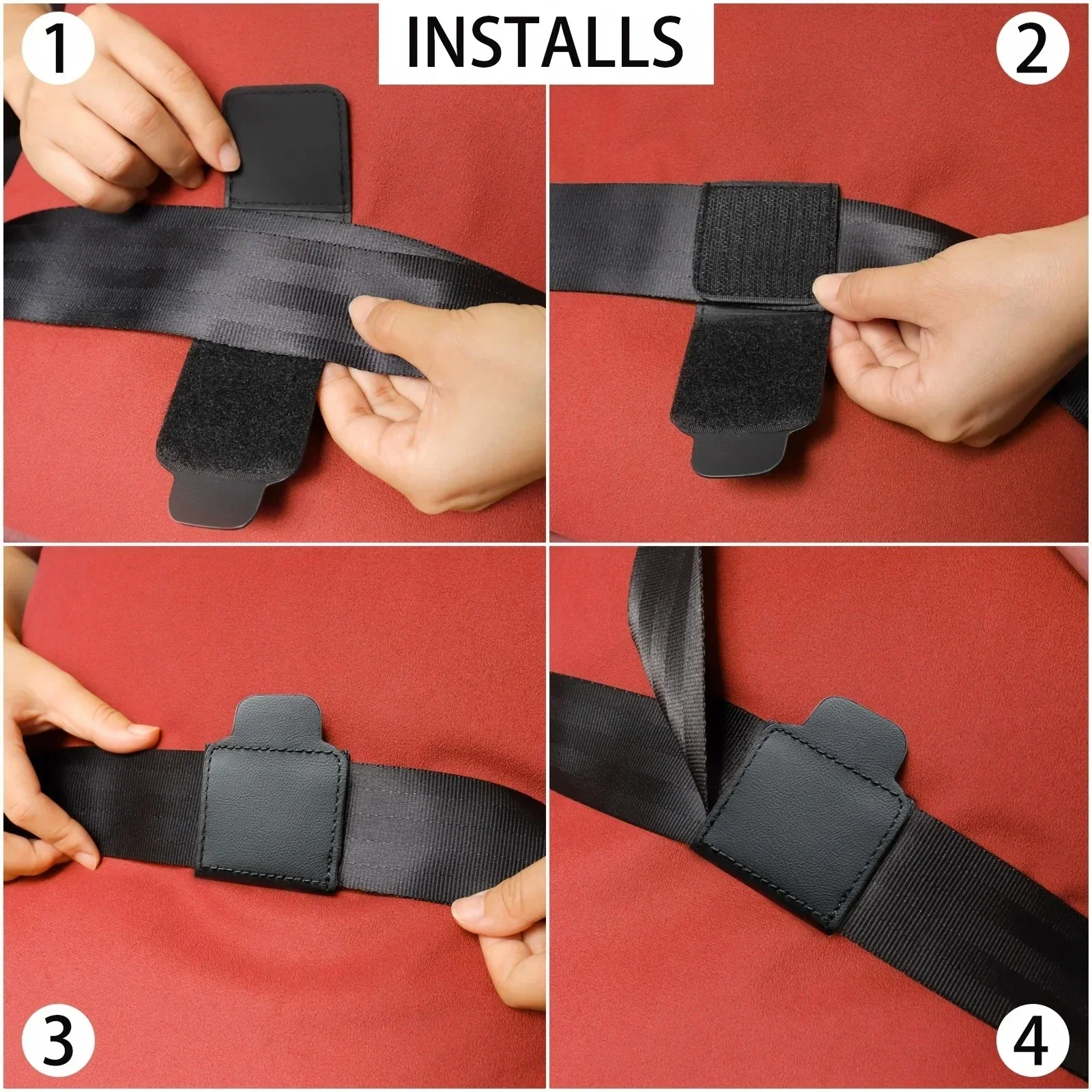 1

INSTALLS

2

3

4