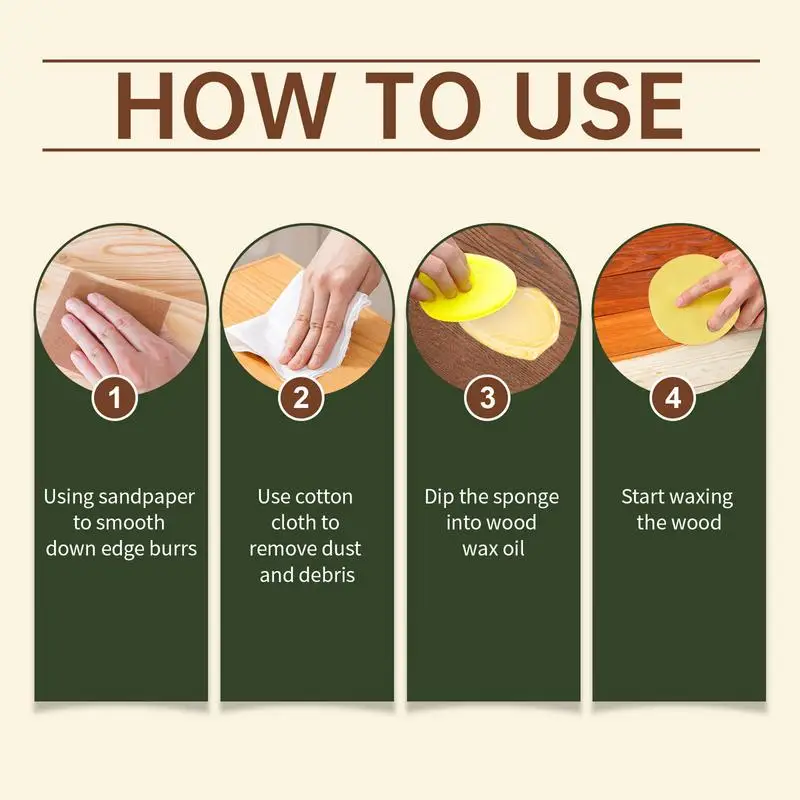 HOW TO USE

1

Using sandpaper to smooth down edge burrs

2

Use cotton cloth to remove dust and debris

3

Dip the sponge into wood wax oil

4

Start waxing the wood