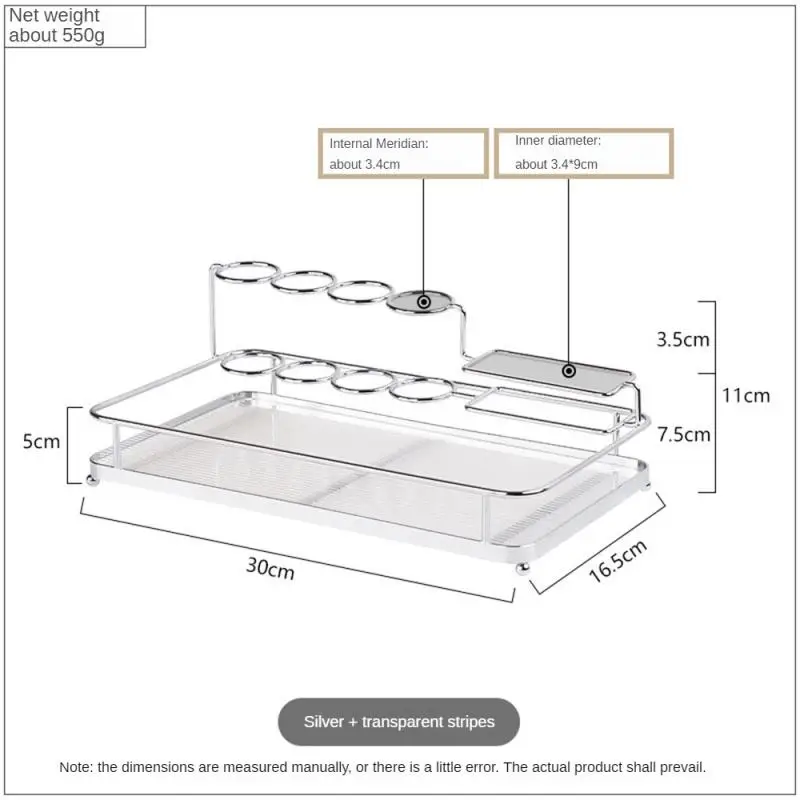 Net weight
about 550g

Internal Meridian:
about 3.4cm

Inner diameter:
about 3.4*9cm

3.5cm

11cm

7.5cm

5cm

30cm

16.5cm

Silver + transparent stripes

Note: the dimensions are measured manually, or there is a little error. The actual product shall prevail.