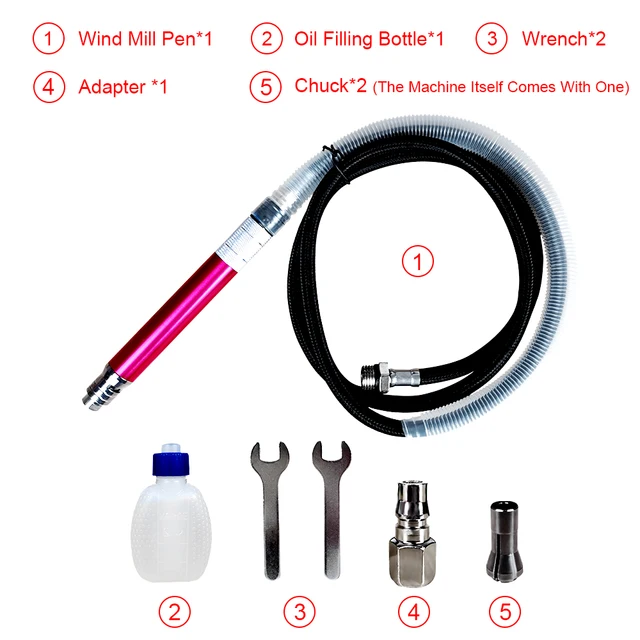 1 Wind Mill Pen*1
2 Oil Filling Bottle*1
3 Wrench*2
4 Adapter *1
5 Chuck*2 (The Machine Itself Comes With One)

1

2
3
4
5