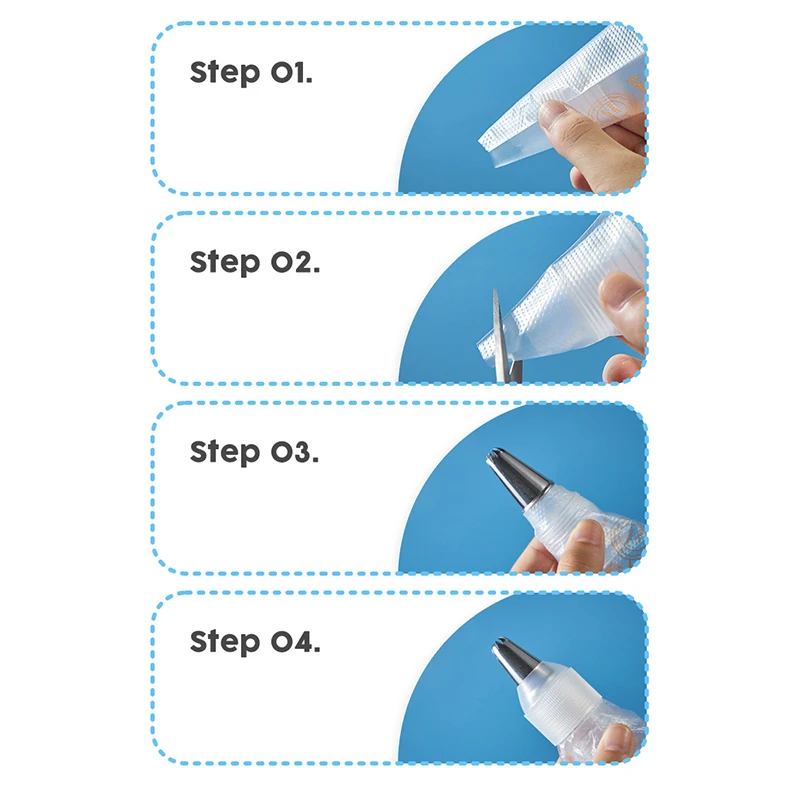 Step 01.

Step 02.

Step 03.

Step 04.