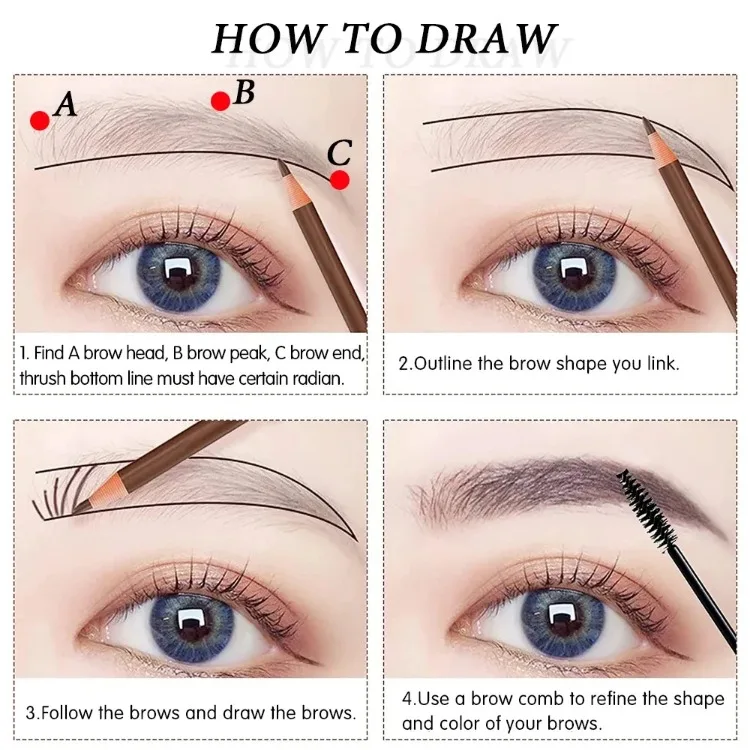 HOW TO DRAW

A

B

C

1. Find A brow head, B brow peak, C brow end, thrush bottom line must have certain radian.

2.Outline the brow shape you link.

3.Follow the brows and draw the brows.

4.Use a brow comb to refine the shape and color of your brows.