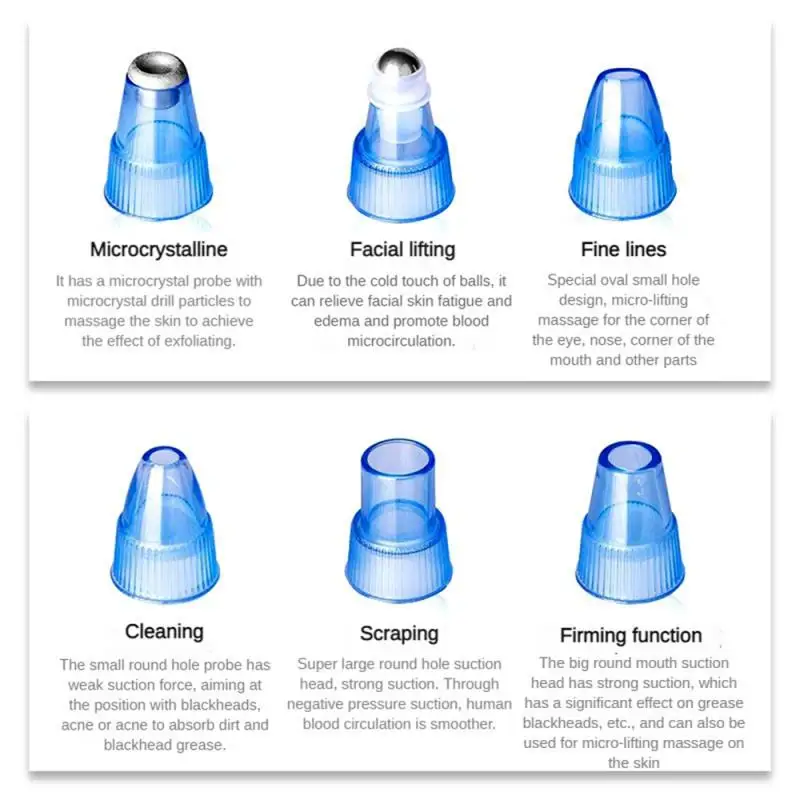 Microcrystalline

It has a microcrystal probe with microcrystal drill particles to massage the skin to achieve the effect of exfoliating.

Facial lifting

Due to the cold touch of balls, it can relieve facial skin fatigue and edema and promote blood microcirculation.

Fine lines

Special oval small hole design, micro-lifting massage for the corner of the eye, nose, corner of the mouth and other parts

Cleaning

The small round hole probe has weak suction force, aiming at the position with blackheads, acne or acne to absorb dirt and blackhead grease.

Scraping

Super large round hole suction head, strong suction. Through negative pressure suction, human blood circulation is smoother.

Firming function

The big round mouth suction head has strong suction, which has a significant effect on grease blackheads, etc., and can also be used for micro-lifting massage on the skin